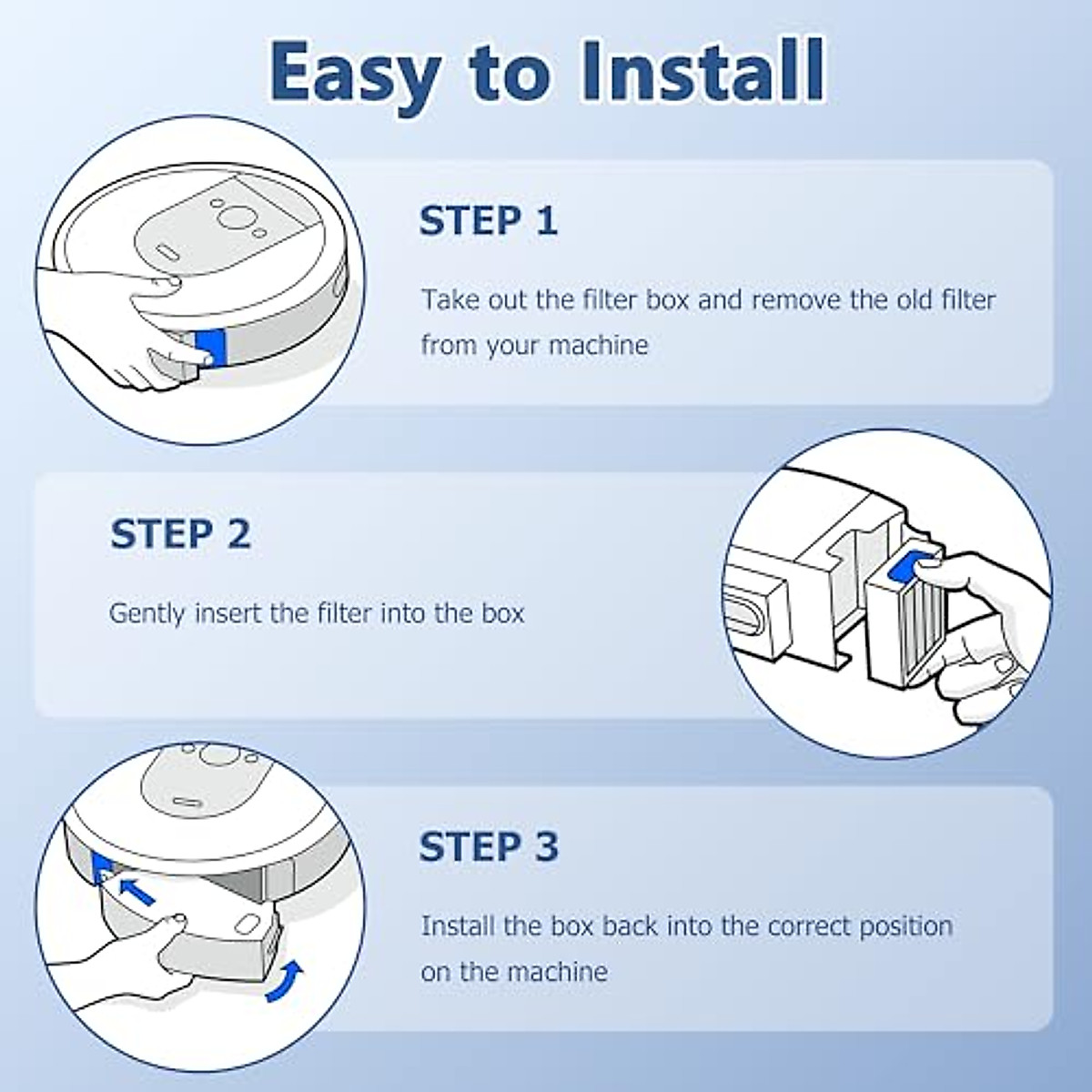 Easy to Install

STEP 1

Take out the filter box and remove the old filter from your machine

STEP 2

Gently insert the filter into the box

STEP 3

Install the box back into the correct position on the machine