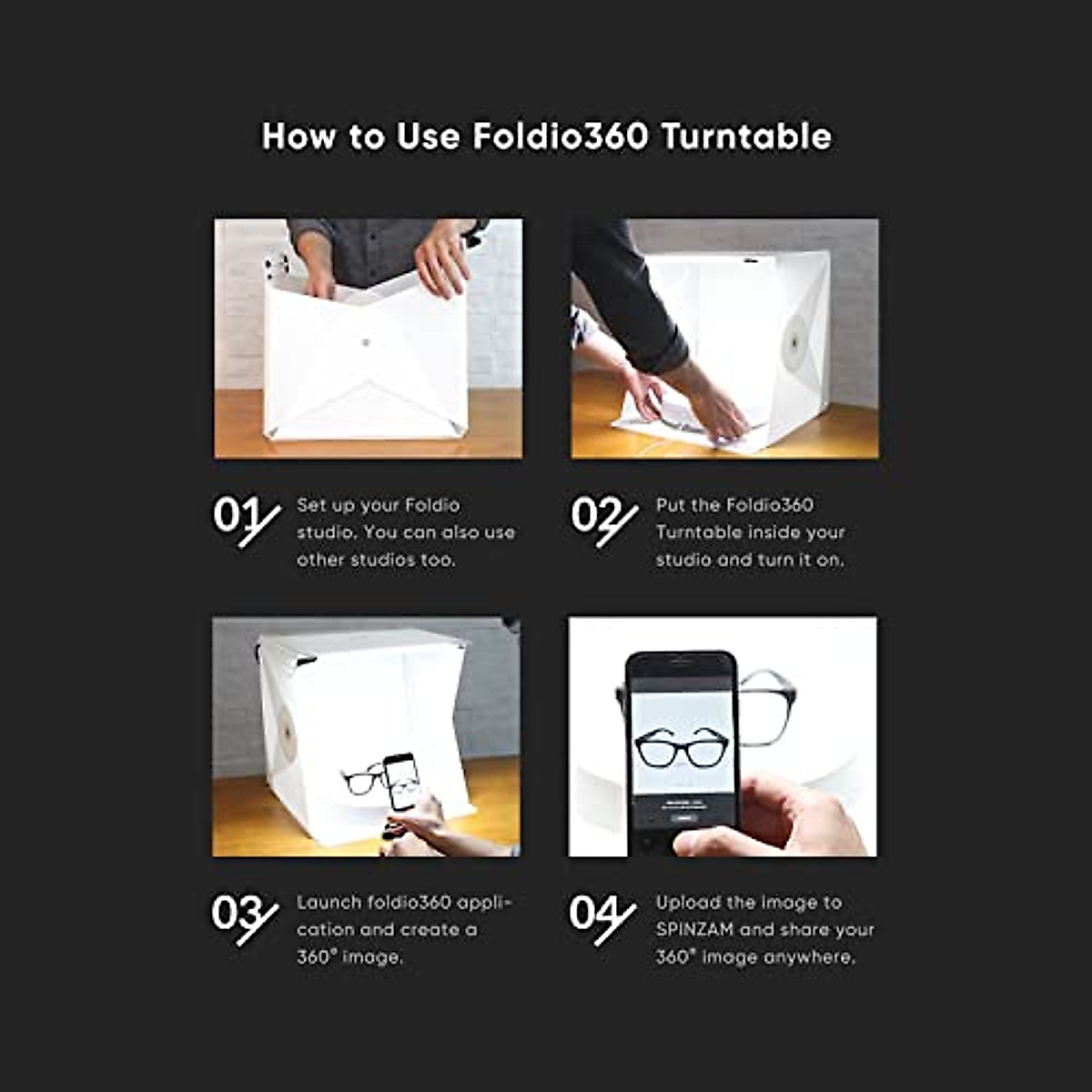 How to Use Foldio360 Turntable

01 Set up your Foldio studio. You can also use other studios too.

02 Put the Foldio360 Turntable inside your studio and turn it on.

03 Launch foldio360 application and create a 360° image.

04 Upload the image to SPINZAM and share your 360° image anywhere.