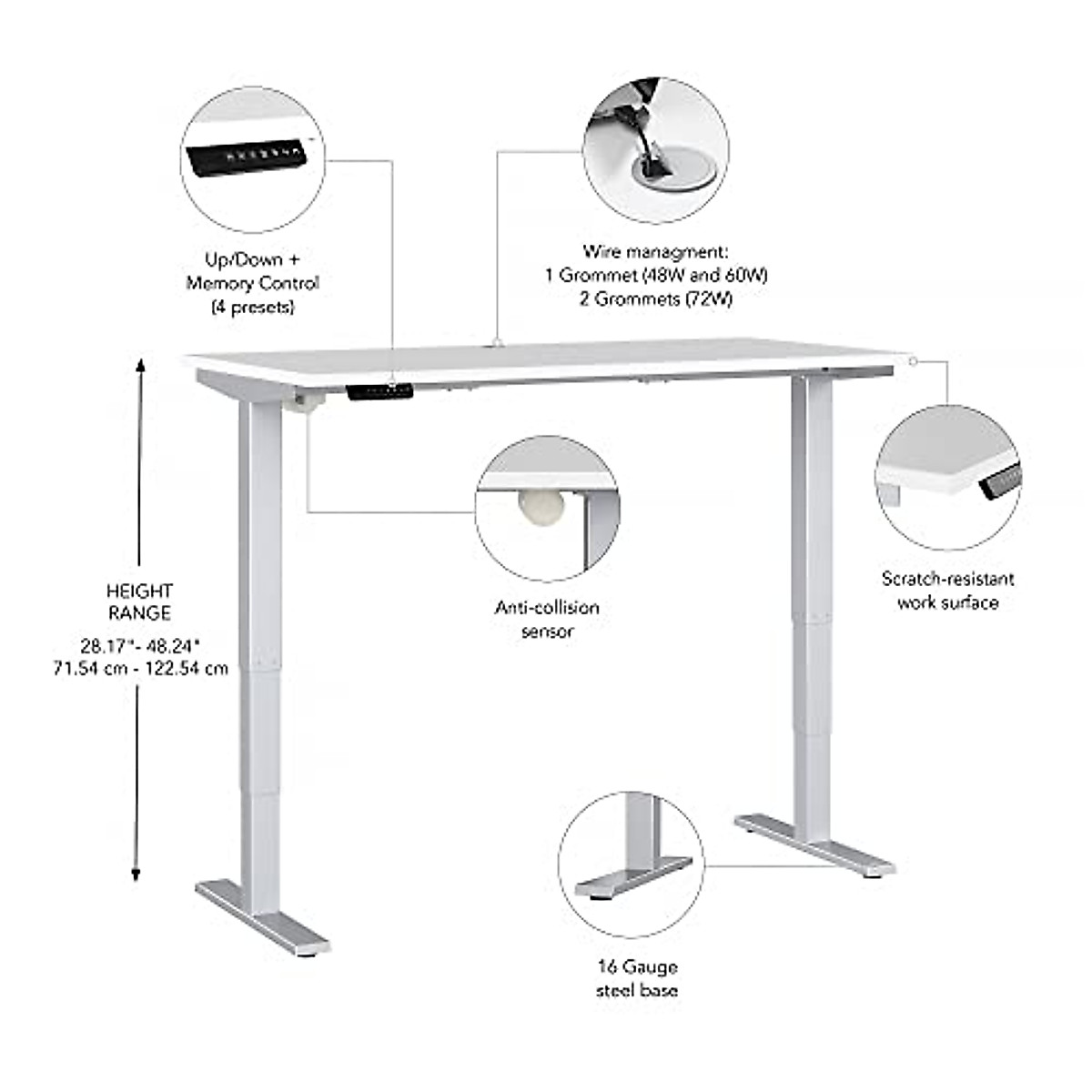 Up/Down + Memory Control (4 presets)

Wire managment: 1 Grommet (48W and 60W) 2 Grommets (72W)

HEIGHT RANGE
28.17"- 48.24"
71.54 cm - 122.54 cm

Anti-collision sensor

Scratch-resistant work surface

16 Gauge steel base