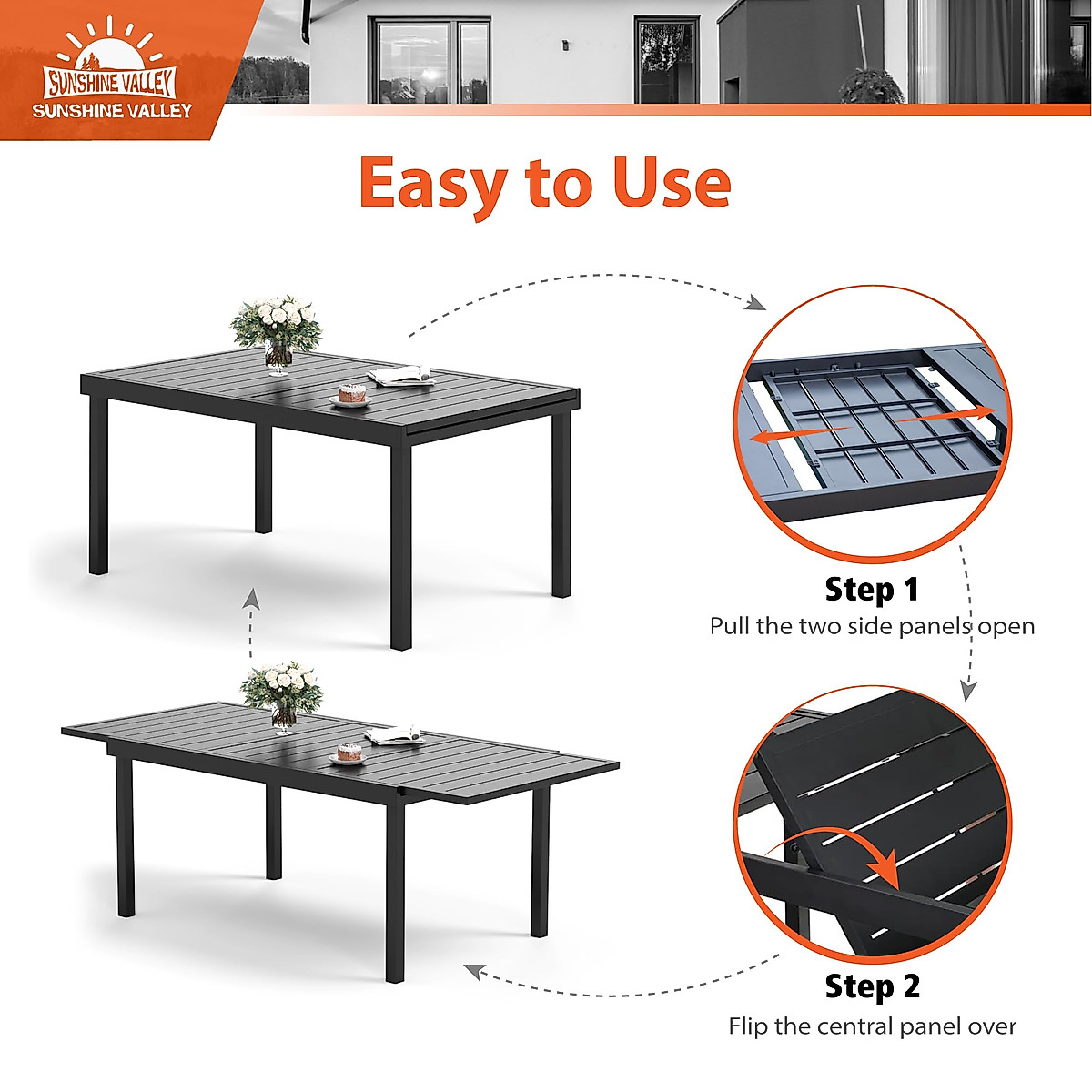 SUNSHINE VALLEY
SUNSHINE VALLEY

Easy to Use

Step 1
Pull the two side panels open

Step 2
Flip the central panel over