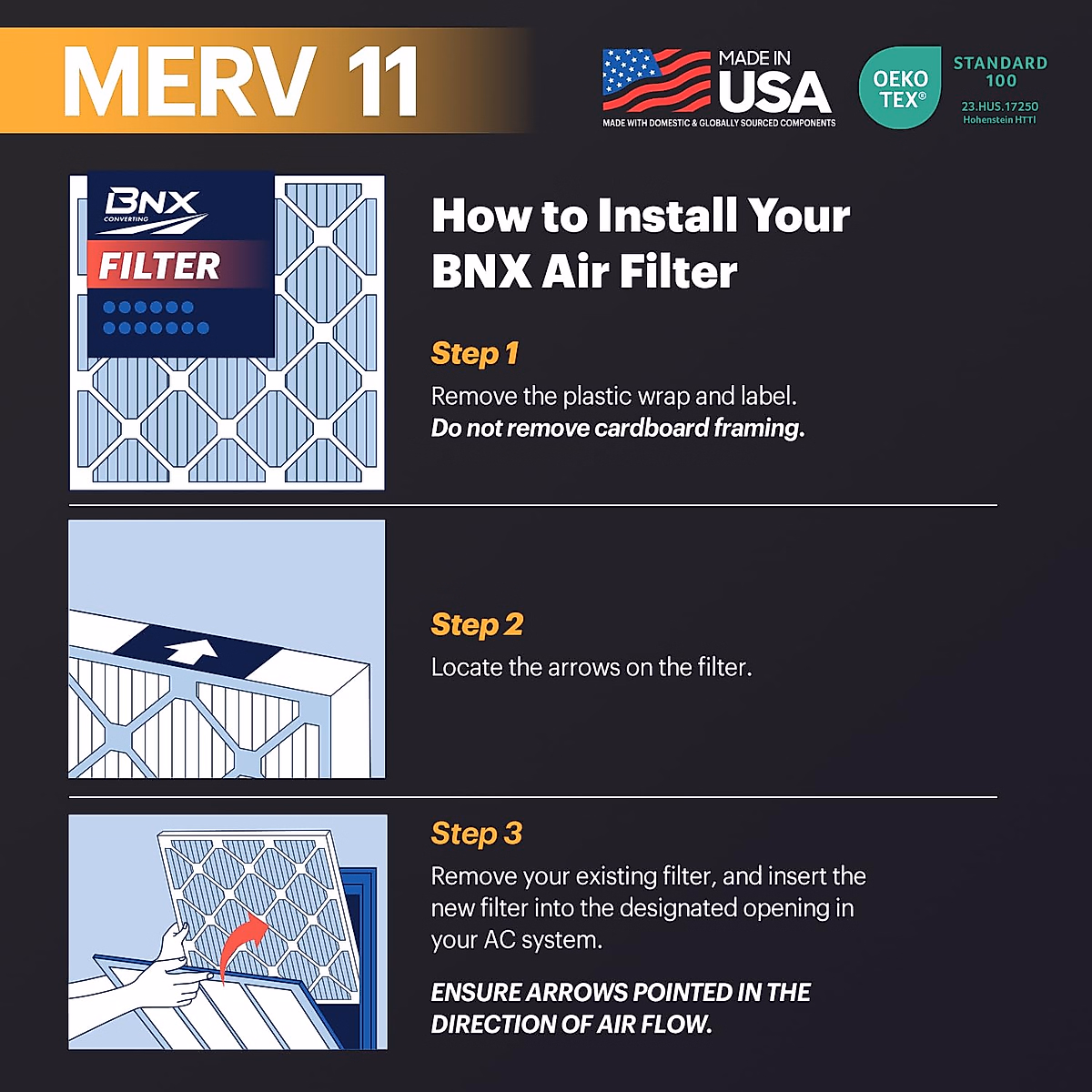 MERV 11

MADE IN USA
MADE WITH DOMESTIC & GLOBALLY SOURCED COMPONENTS

OEKO TEX®
STANDARD 100
23.HUS.17250
Hohenstein HTTI

BNX
CONVERTING
FILTER

How to Install Your BNX Air Filter

Step 1
Remove the plastic wrap and label.
Do not remove cardboard framing.

Step 2
Locate the arrows on the filter.

Step 3
Remove your existing filter, and insert the new filter into the designated opening in your AC system.

ENSURE ARROWS POINTED IN THE DIRECTION OF AIR FLOW.