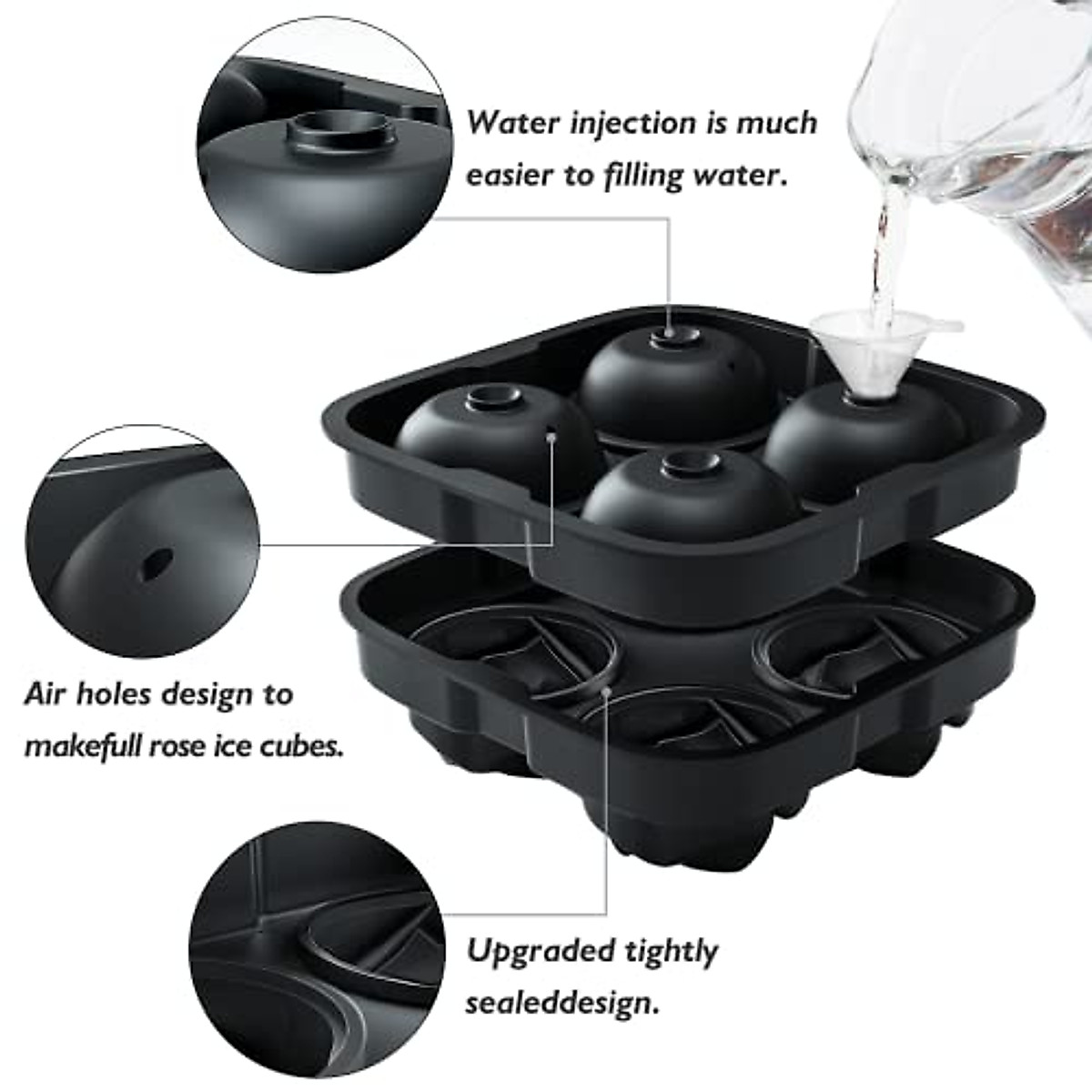 Water injection is much easier to filling water.

Air holes design to makefull rose ice cubes.

Upgraded tightly sealeddesign.