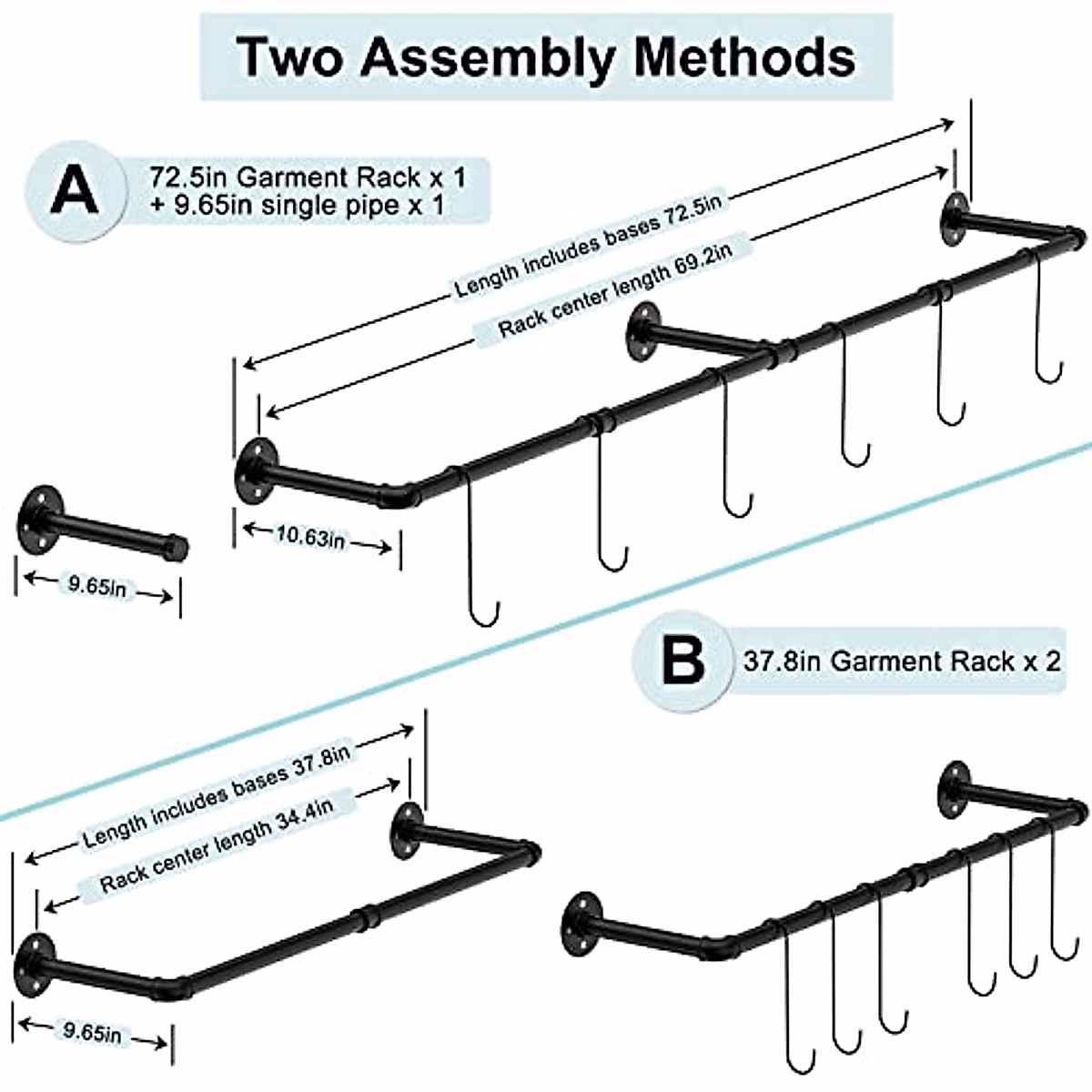 Two Assembly Methods

A

72.5in Garment Rack x 1
+ 9.65in single pipe x 1

Length includes bases 72.5in

Rack center length 69.2in

10.63in

9.65in

B

37.8in Garment Rack x 2

Length includes bases 37.8in

Rack center length 34.4in

9.65in