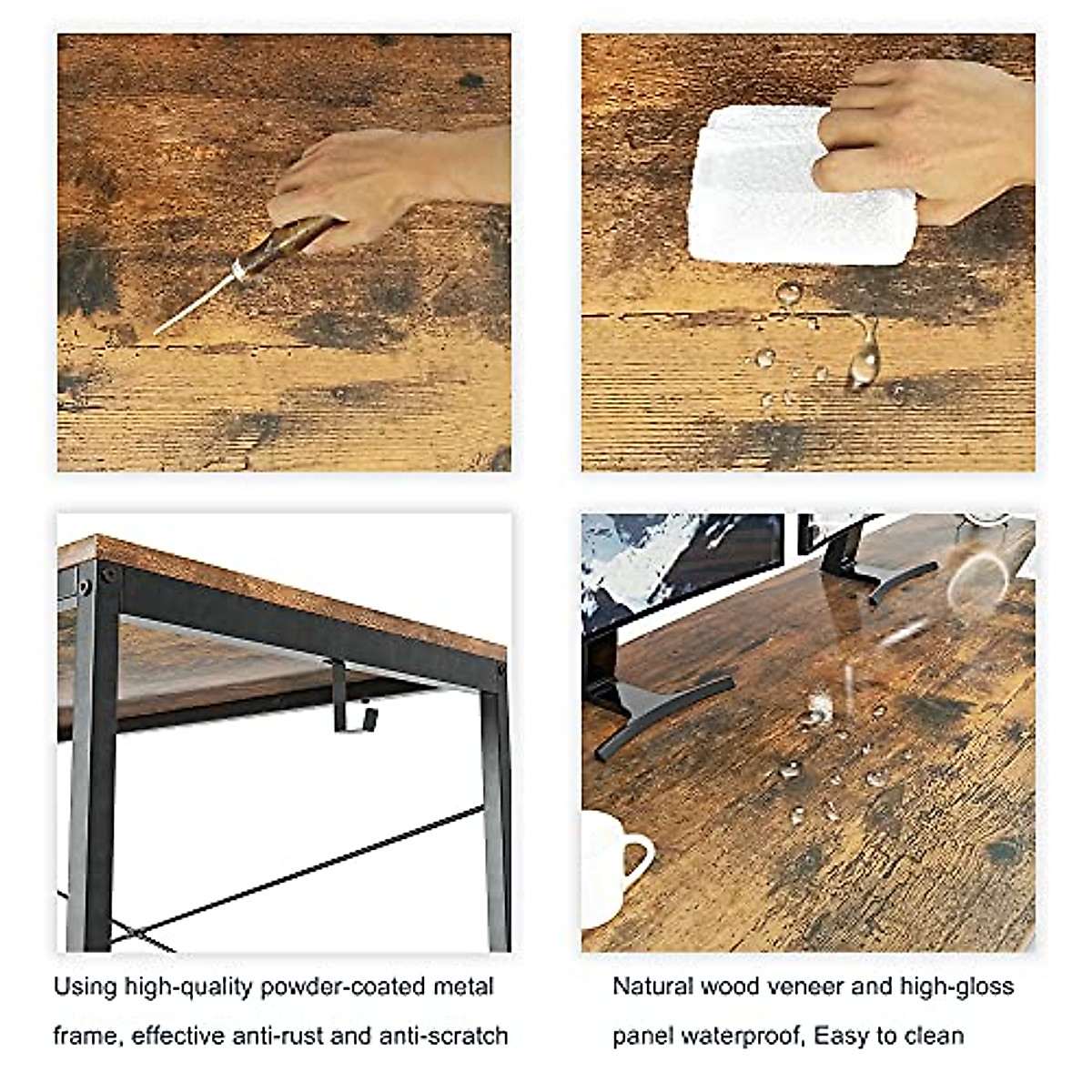 Using high-quality powder-coated metal frame, effective anti-rust and anti-scratch

Natural wood veneer and high-gloss panel waterproof, Easy to clean