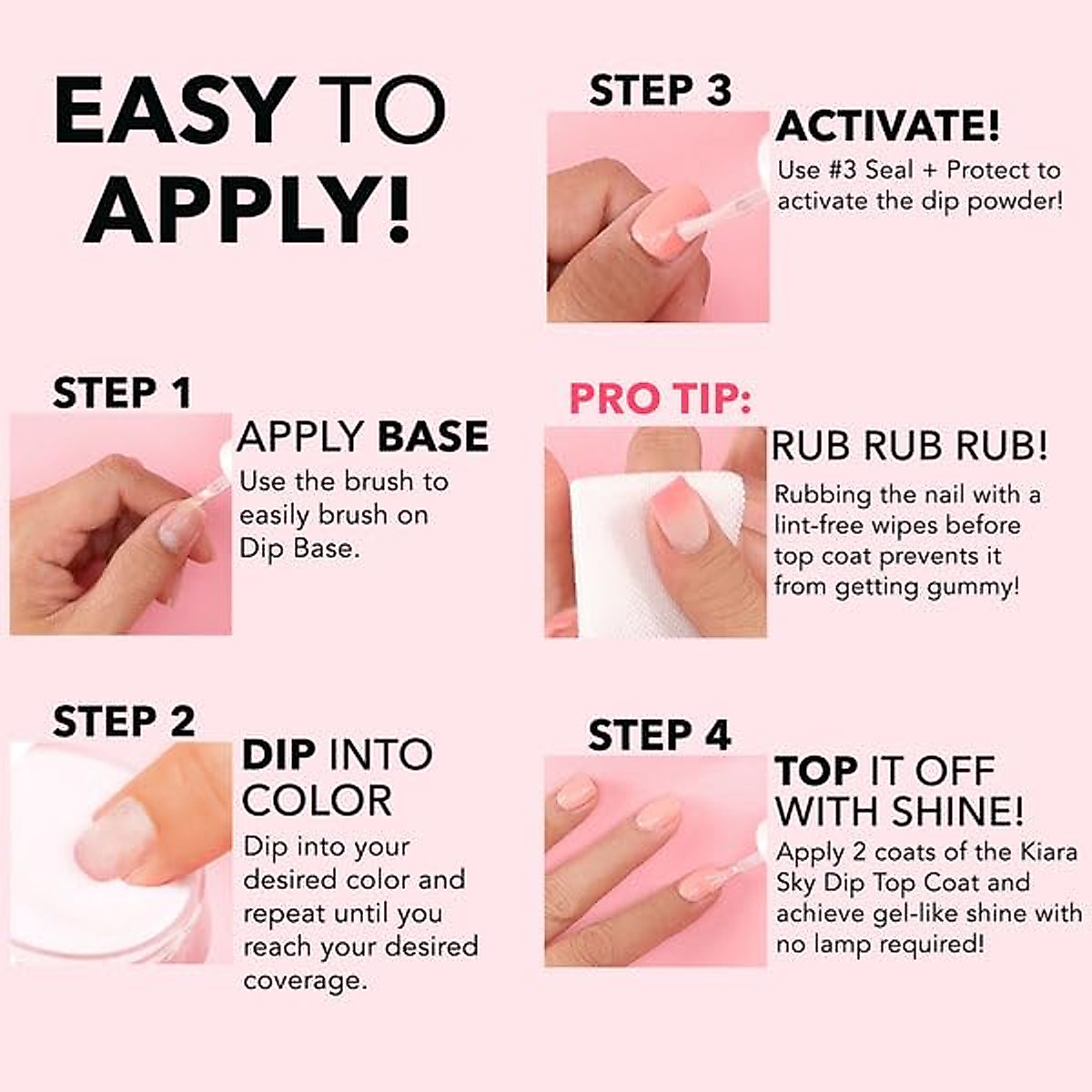 EASY TO APPLY!

STEP 1

APPLY BASE

Use the brush to easily brush on Dip Base.

STEP 2

DIP INTO COLOR

Dip into your desired color and repeat until you reach your desired coverage.

STEP 3

ACTIVATE!

Use #3 Seal + Protect to activate the dip powder!

PRO TIP:

RUB RUB RUB!

Rubbing the nail with a lint-free wipes before top coat prevents it from getting gummy!

STEP 4

TOP IT OFF WITH SHINE!

Apply 2 coats of the Kiara Sky Dip Top Coat and achieve gel-like shine with no lamp required!