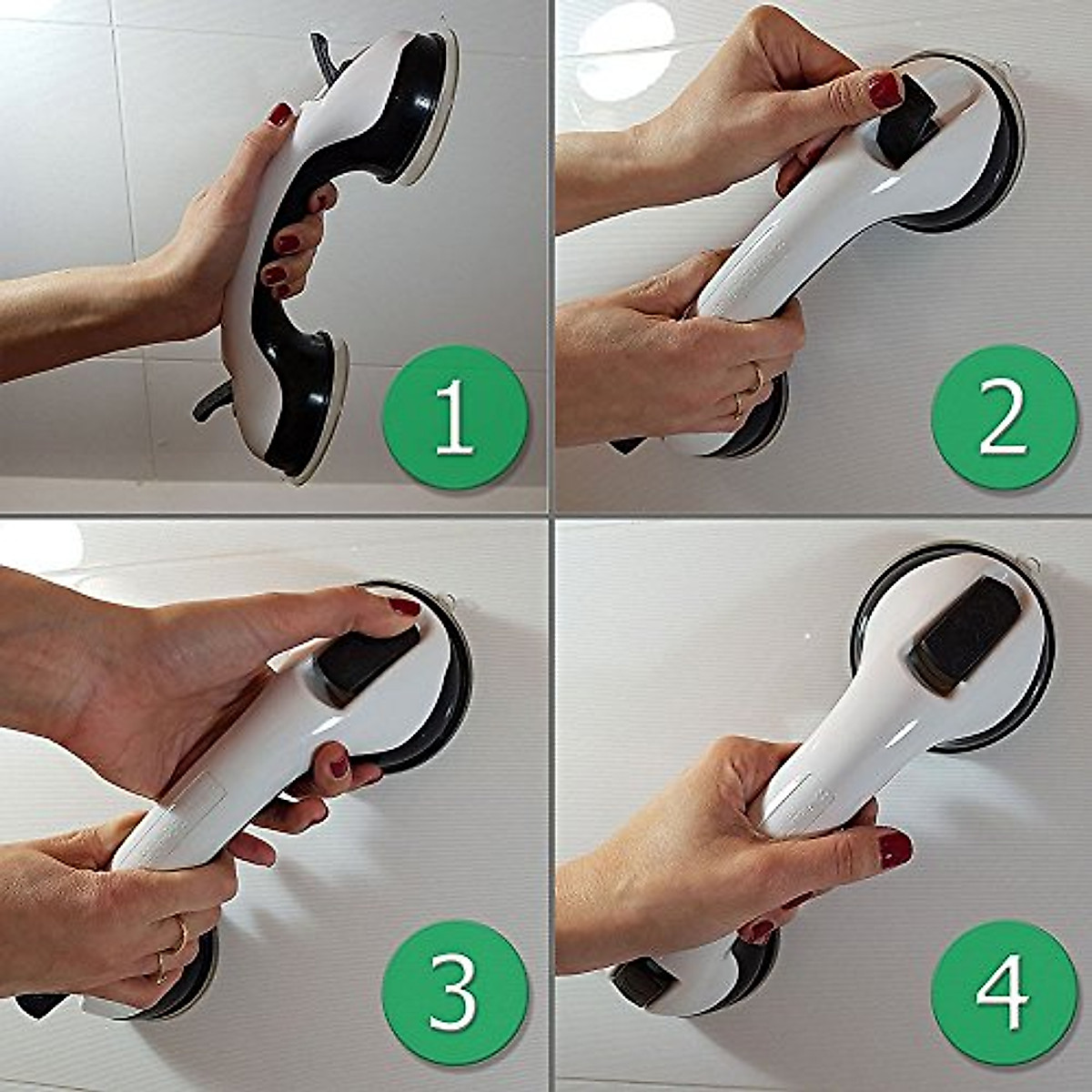 1

2

3

4