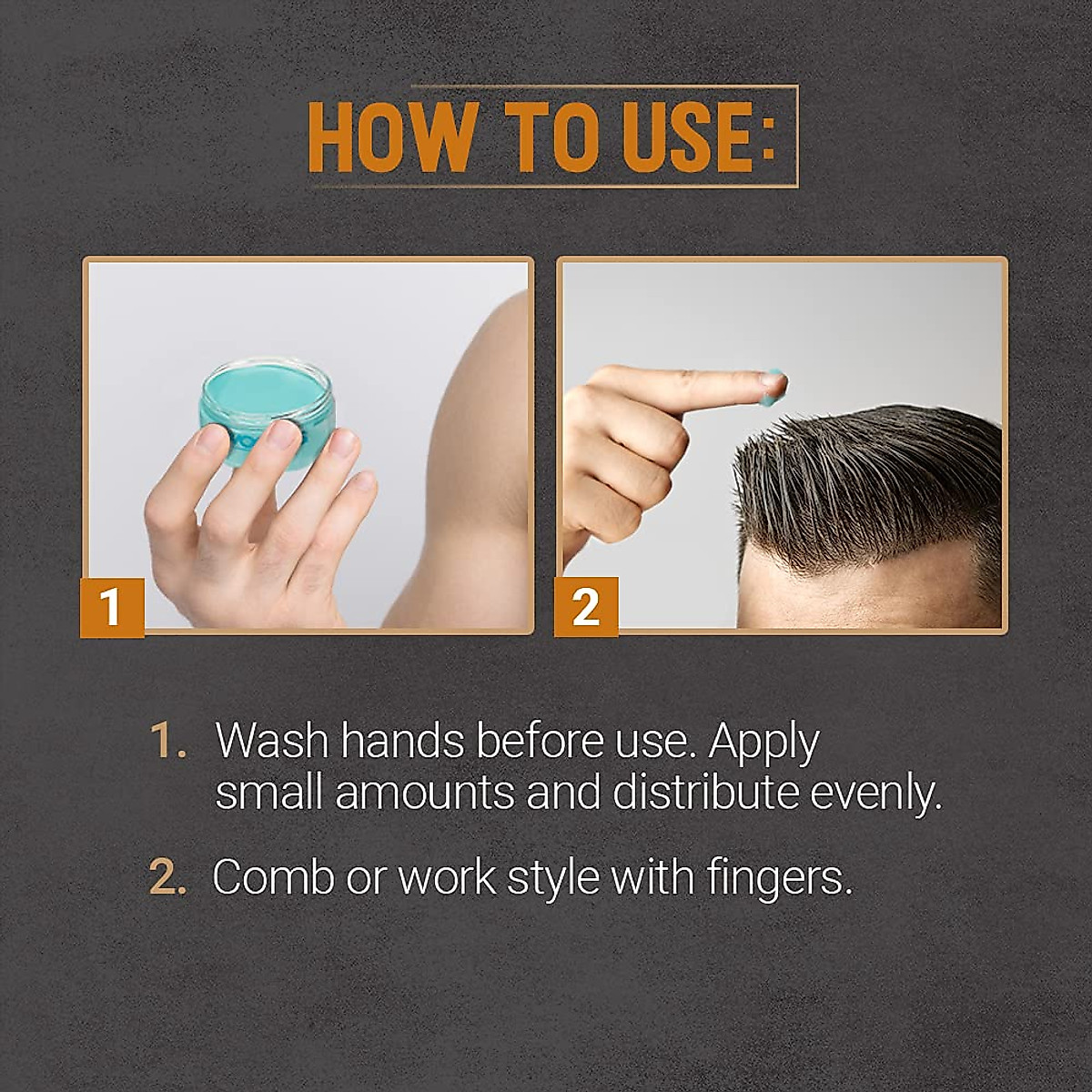 HOW TO USE:

1

2

1. Wash hands before use. Apply small amounts and distribute evenly.

2. Comb or work style with fingers.