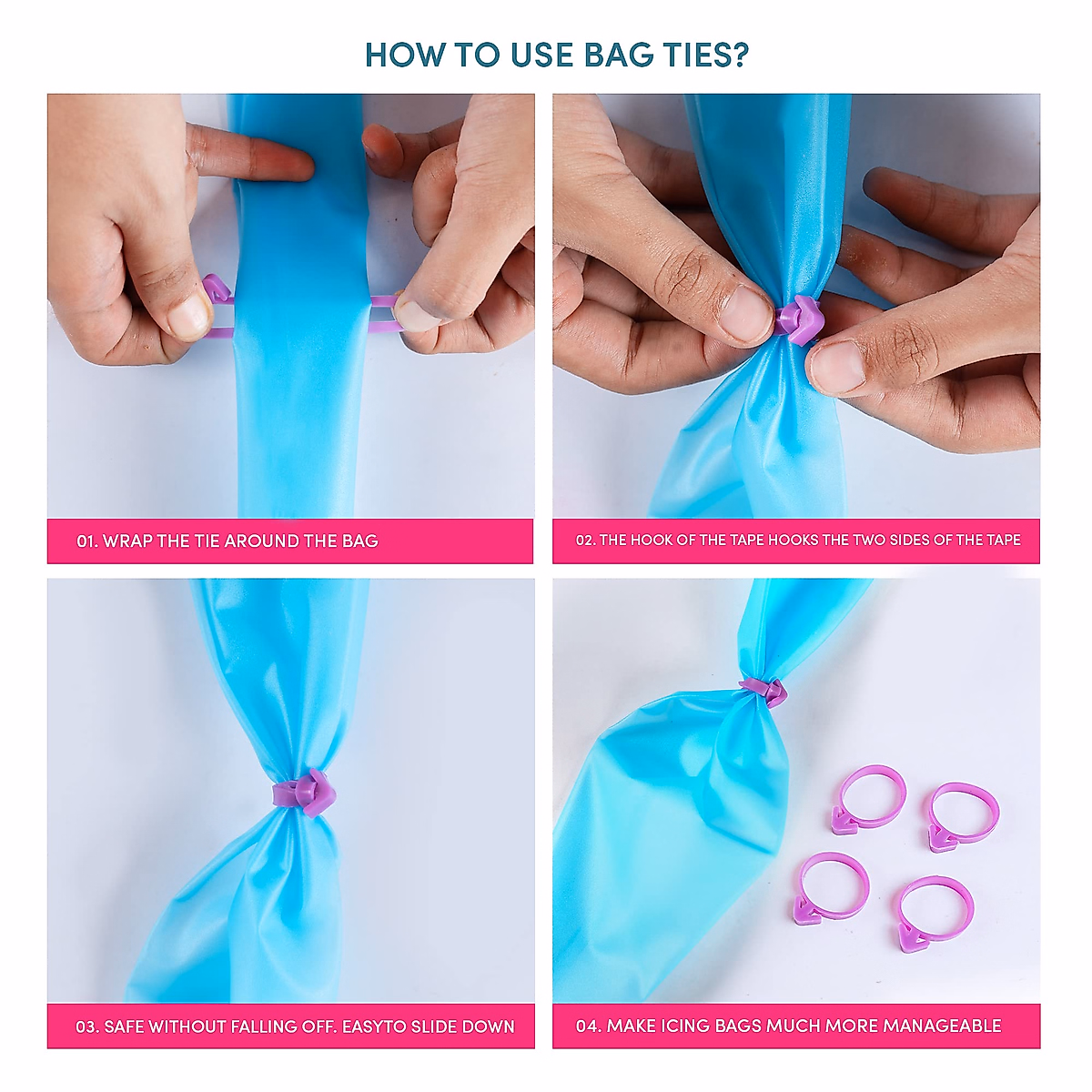 HOW TO USE BAG TIES?

01. WRAP THE TIE AROUND THE BAG

02. THE HOOK OF THE TAPE HOOKS THE TWO SIDES OF THE TAPE

03. SAFE WITHOUT FALLING OFF. EASYTO SLIDE DOWN

04. MAKE ICING BAGS MUCH MORE MANAGEABLE