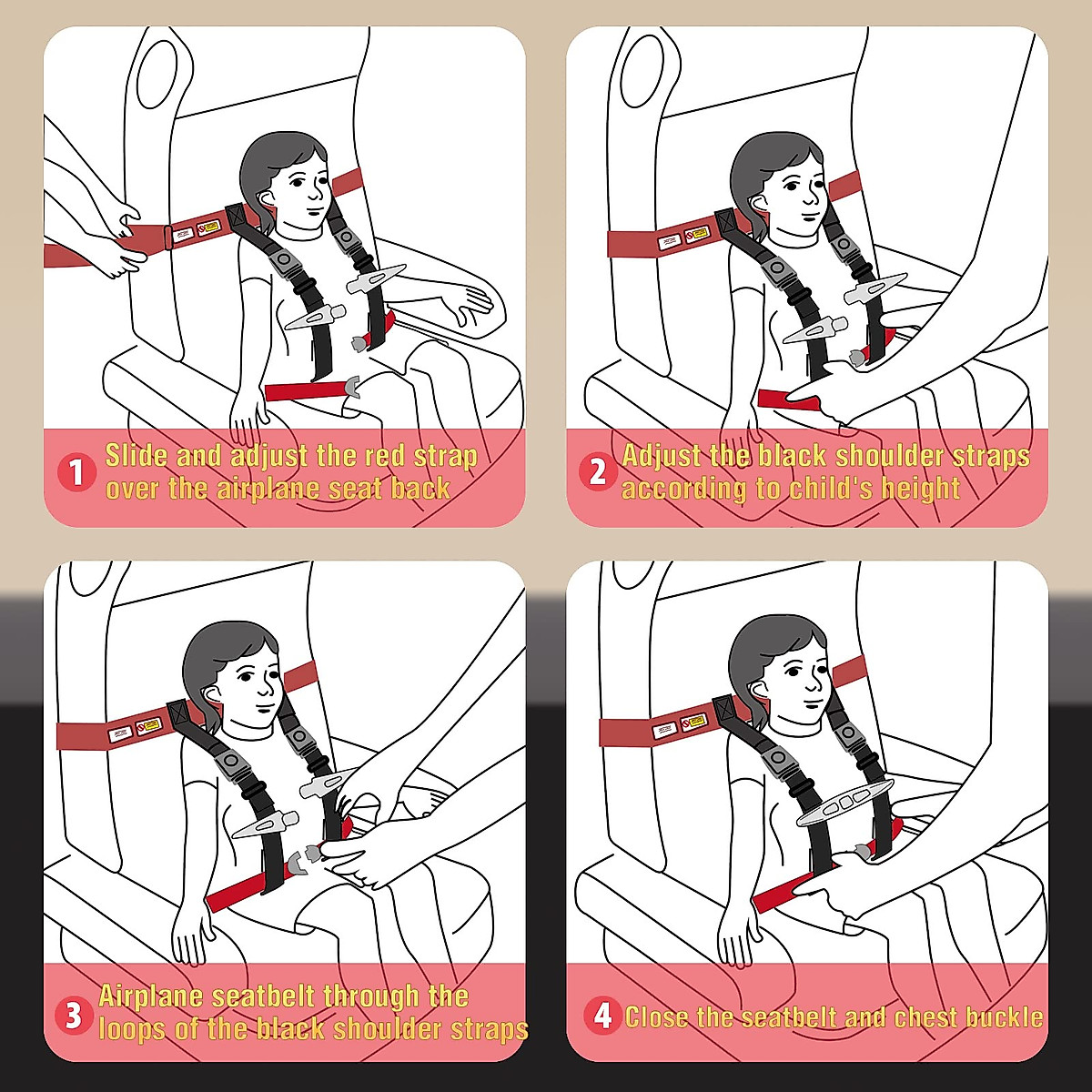 1 Slide and adjust the red strap over the airplane seat back

2 Adjust the black shoulder straps according to child's height

3 Airplane seatbelt through the loops of the black shoulder straps

4 Close the seatbelt and chest buckle