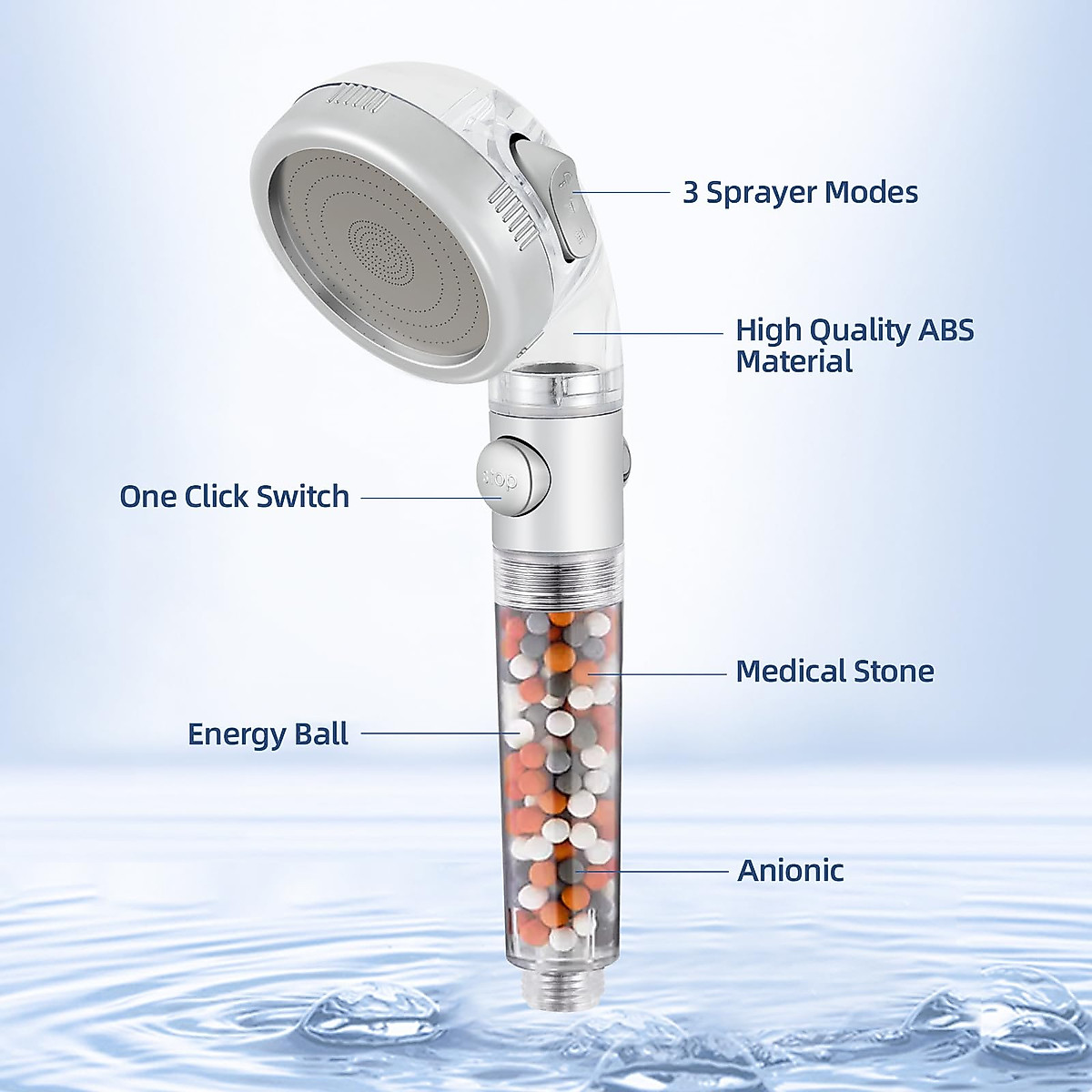 3 Sprayer Modes

High Quality ABS Material

One Click Switch

stop

Medical Stone

Energy Ball

Anionic