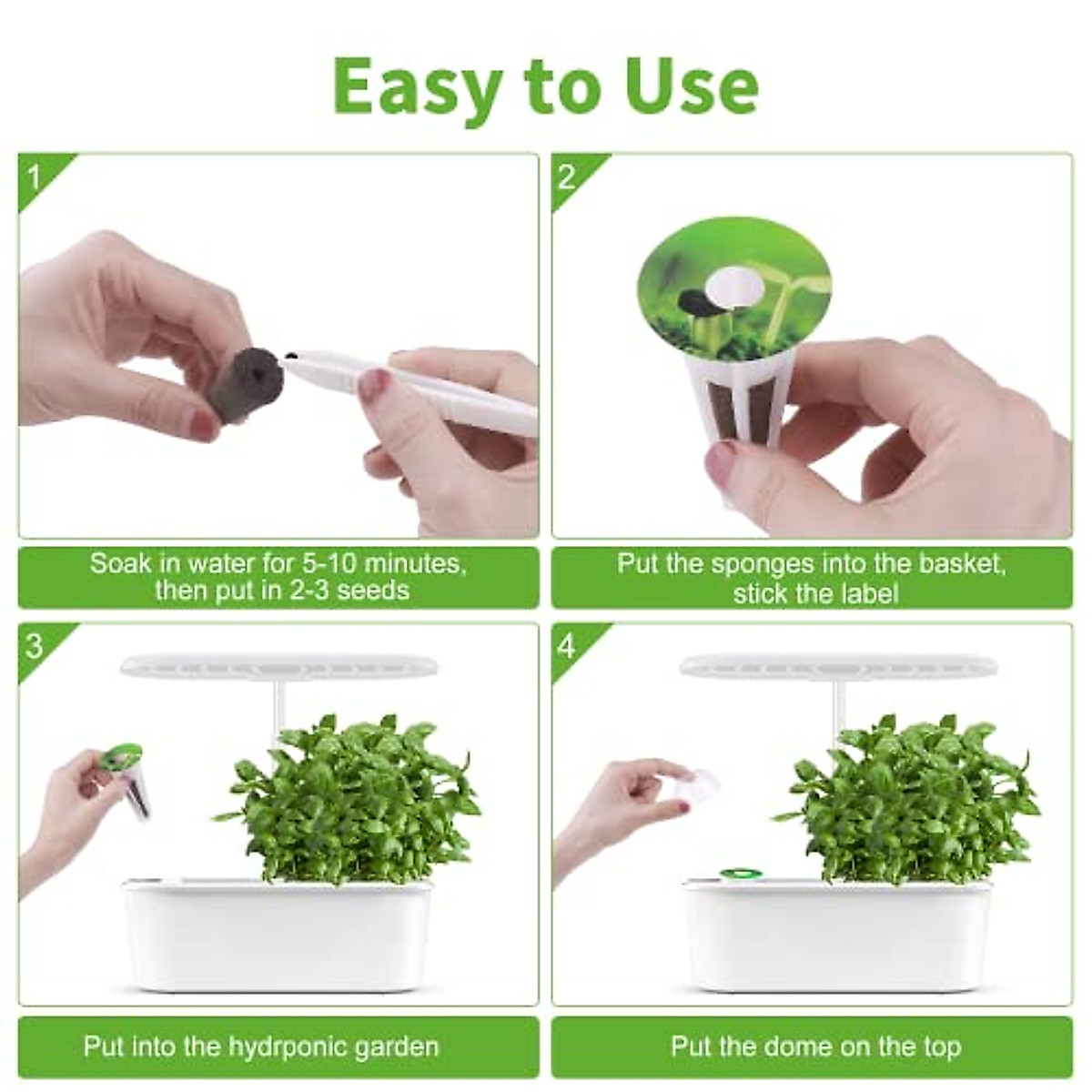 Easy to Use

1

Soak in water for 5-10 minutes, then put in 2-3 seeds

2

Put the sponges into the basket, stick the label

3

Put into the hydrponic garden

4

Put the dome on the top