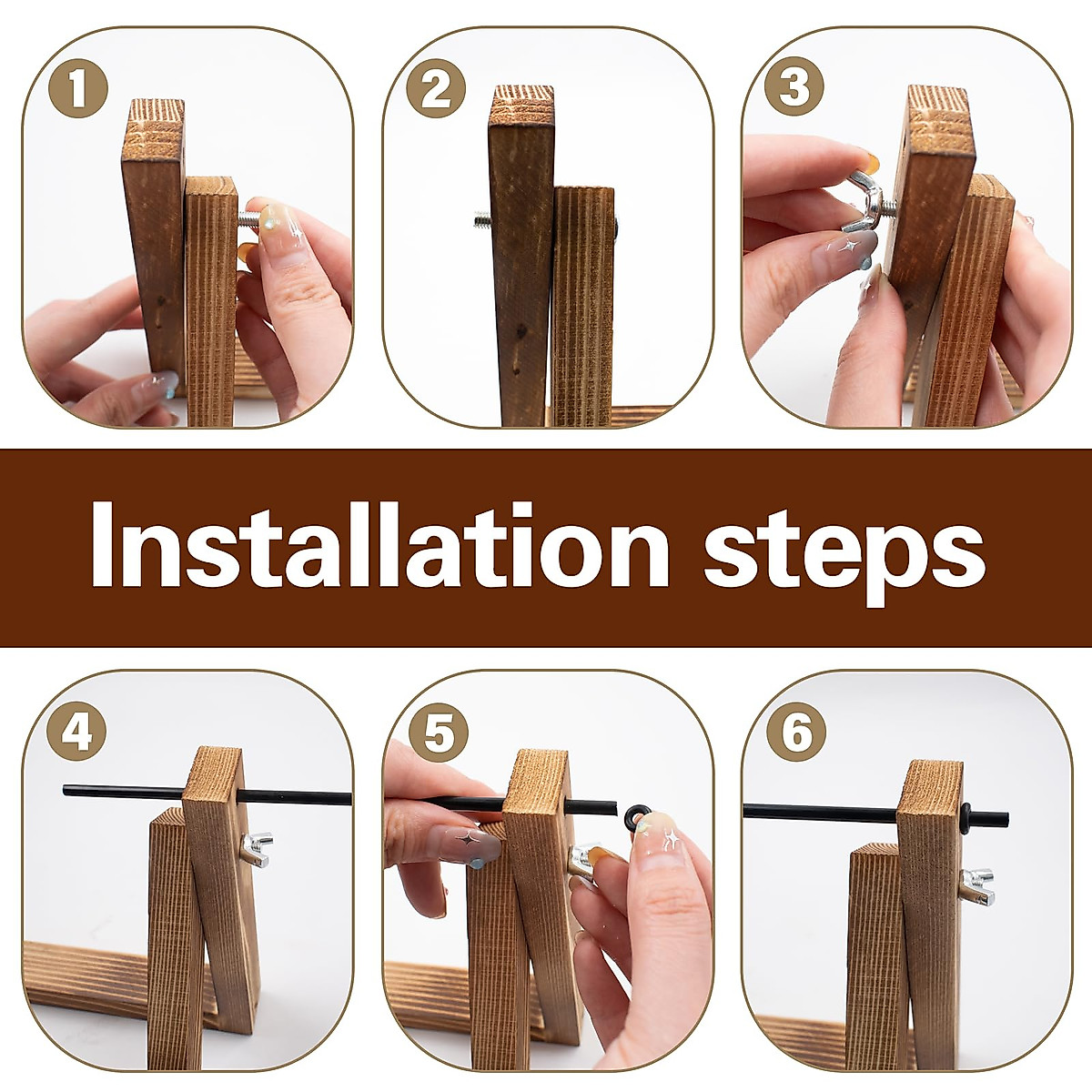 1

2

3

Installation steps

4

5

6