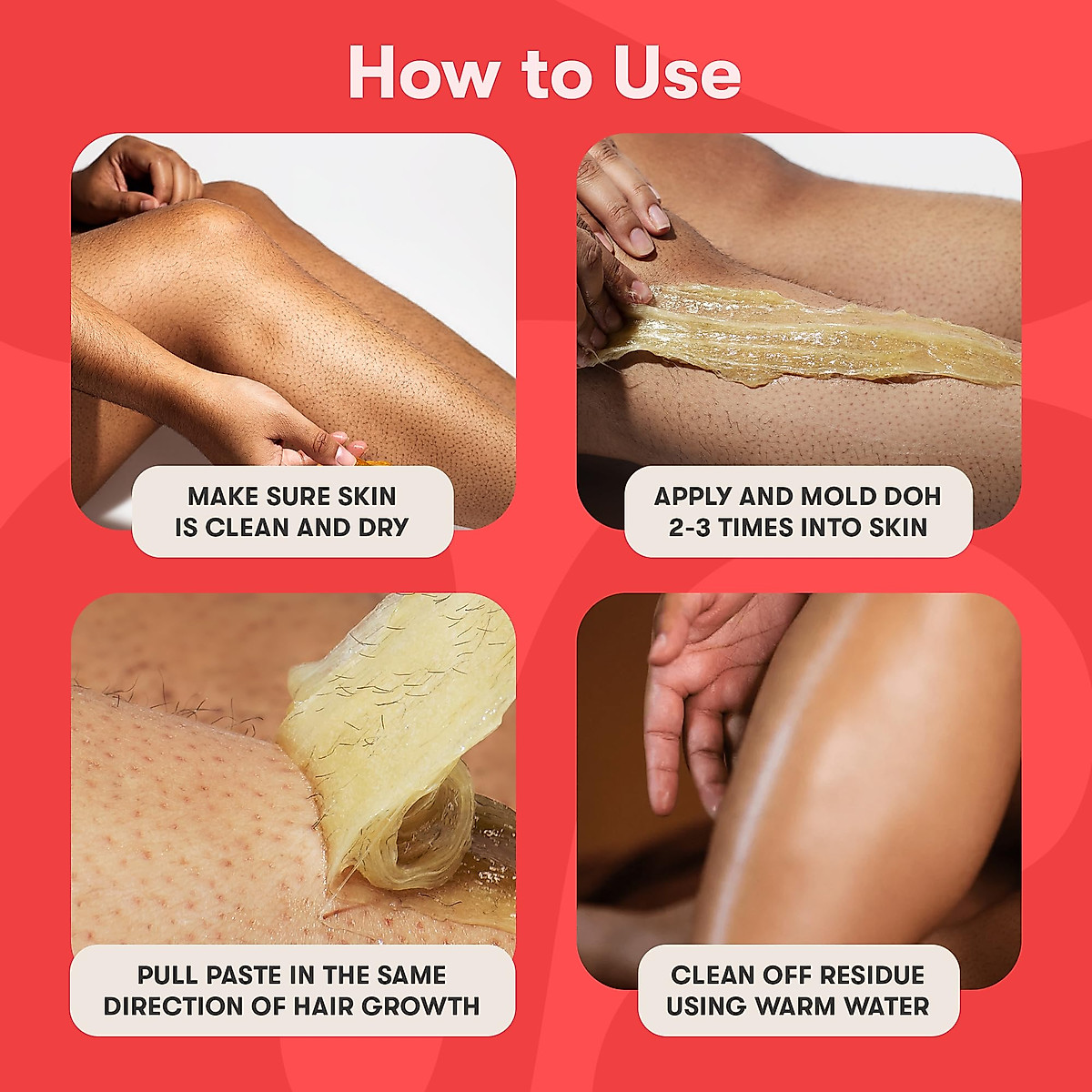 How to Use

MAKE SURE SKIN IS CLEAN AND DRY

APPLY AND MOLD DOH 2-3 TIMES INTO SKIN

PULL PASTE IN THE SAME DIRECTION OF HAIR GROWTH

CLEAN OFF RESIDUE USING WARM WATER