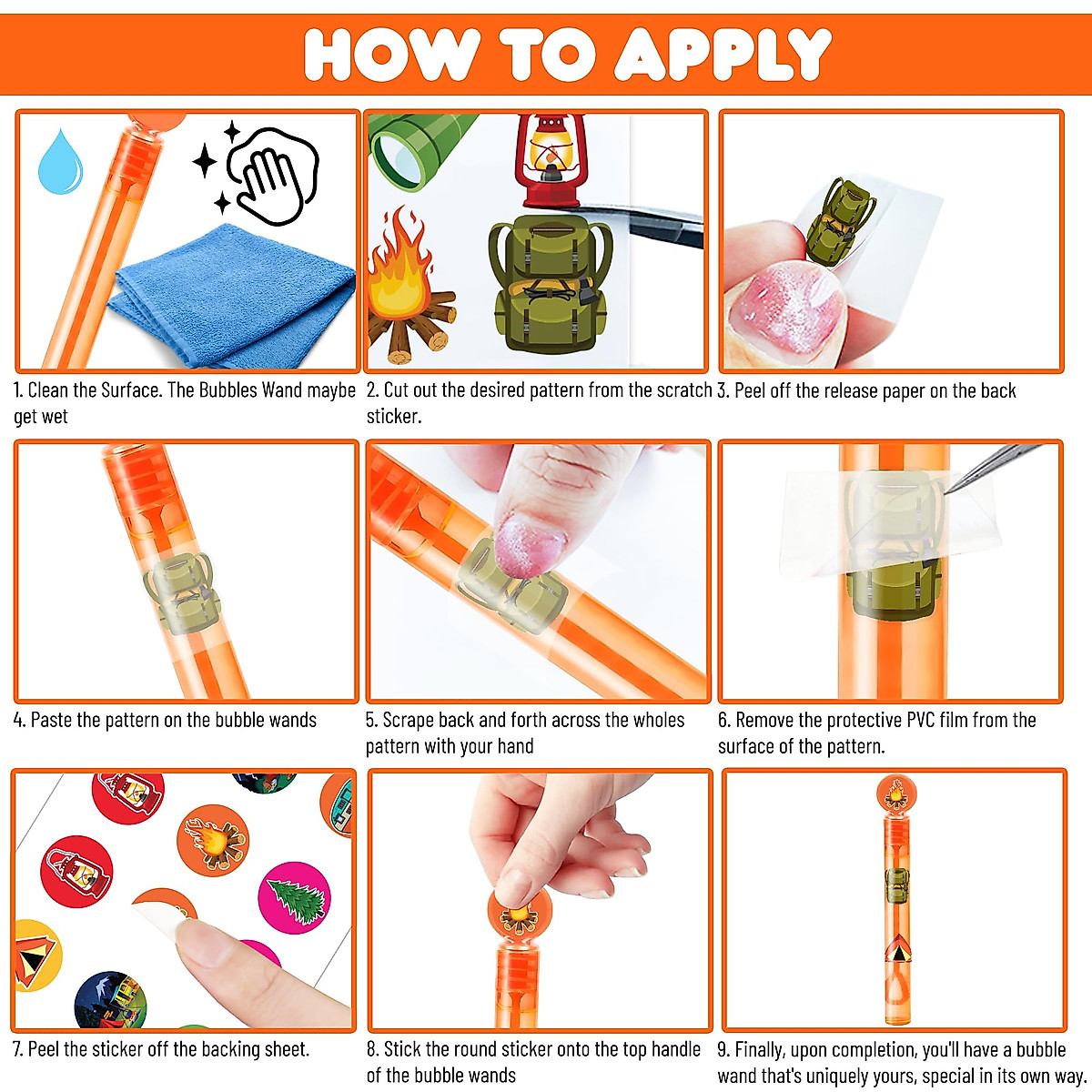 HOW TO APPLY

1. Clean the Surface. The Bubbles Wand maybe get wet

2. Cut out the desired pattern from the scratch sticker.

3. Peel off the release paper on the back

4. Paste the pattern on the bubble wands

5. Scrape back and forth across the wholes pattern with your hand

6. Remove the protective PVC film from the surface of the pattern.

7. Peel the sticker off the backing sheet.

8. Stick the round sticker onto the top handle of the bubble wands

9. Finally, upon completion, you'll have a bubble wand that's uniquely yours, special in its own way.