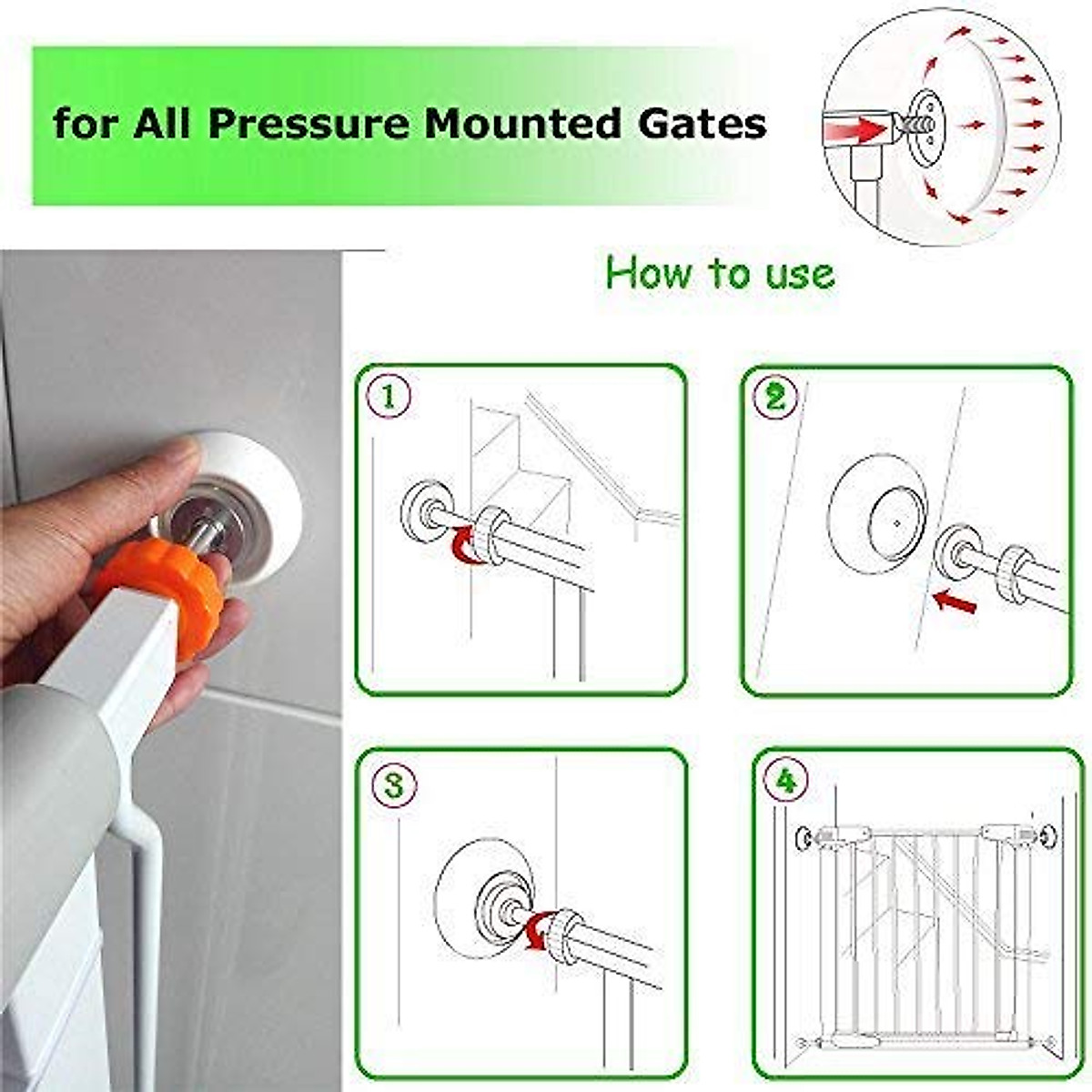 for All Pressure Mounted Gates

How to use

1

2

3

4