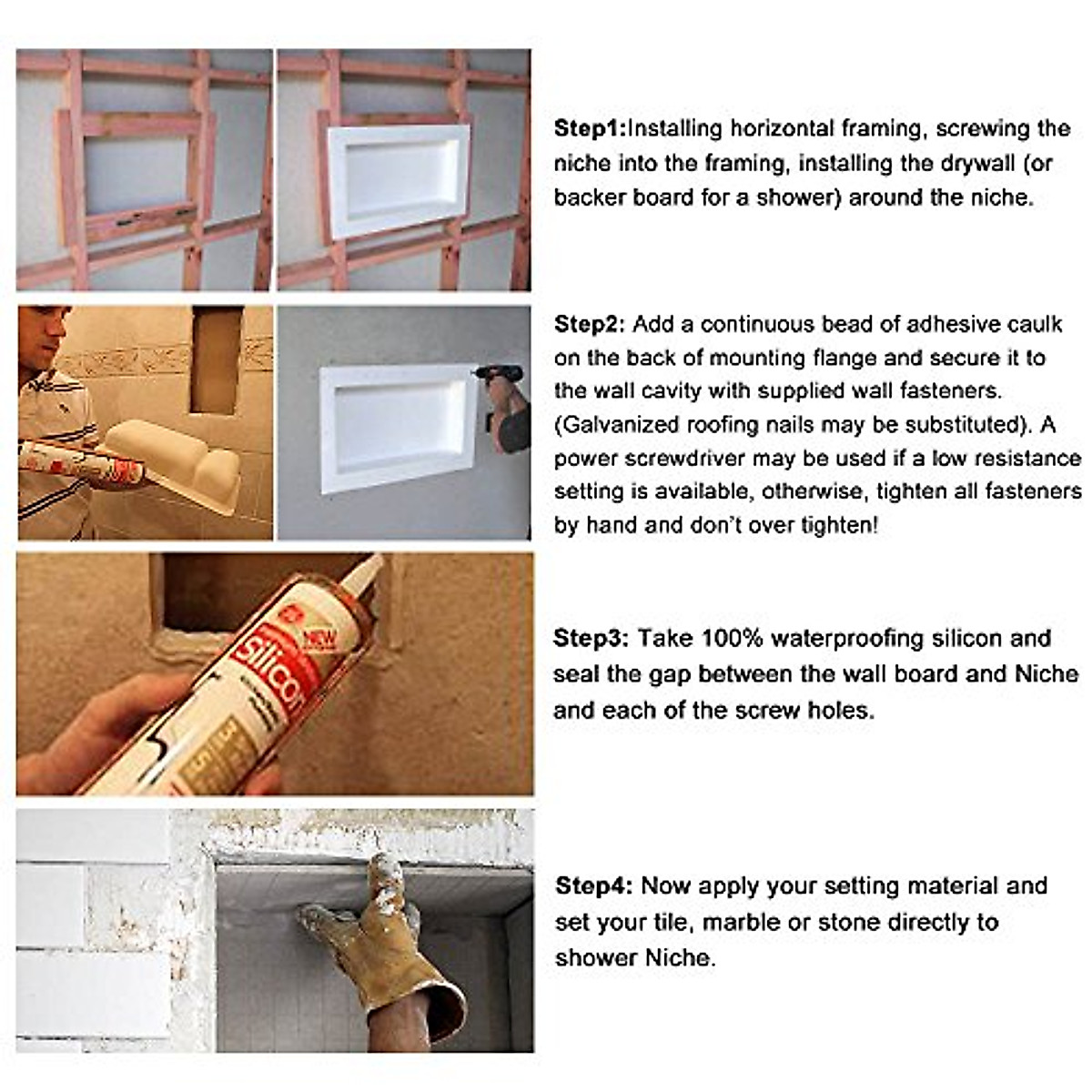 Step1:Installing horizontal framing, screwing the niche into the framing, installing the drywall (or backer board for a shower) around the niche.

Step2: Add a continuous bead of adhesive caulk on the back of mounting flange and secure it to the wall cavity with supplied wall fasteners. (Galvanized roofing nails may be substituted). A power screwdriver may be used if a low resistance setting is available, otherwise, tighten all fasteners by hand and don't over tighten!

NEW
silicon

Step3: Take 100% waterproofing silicon and seal the gap between the wall board and Niche and each of the screw holes.

Step4: Now apply your setting material and set your tile, marble or stone directly to shower Niche.