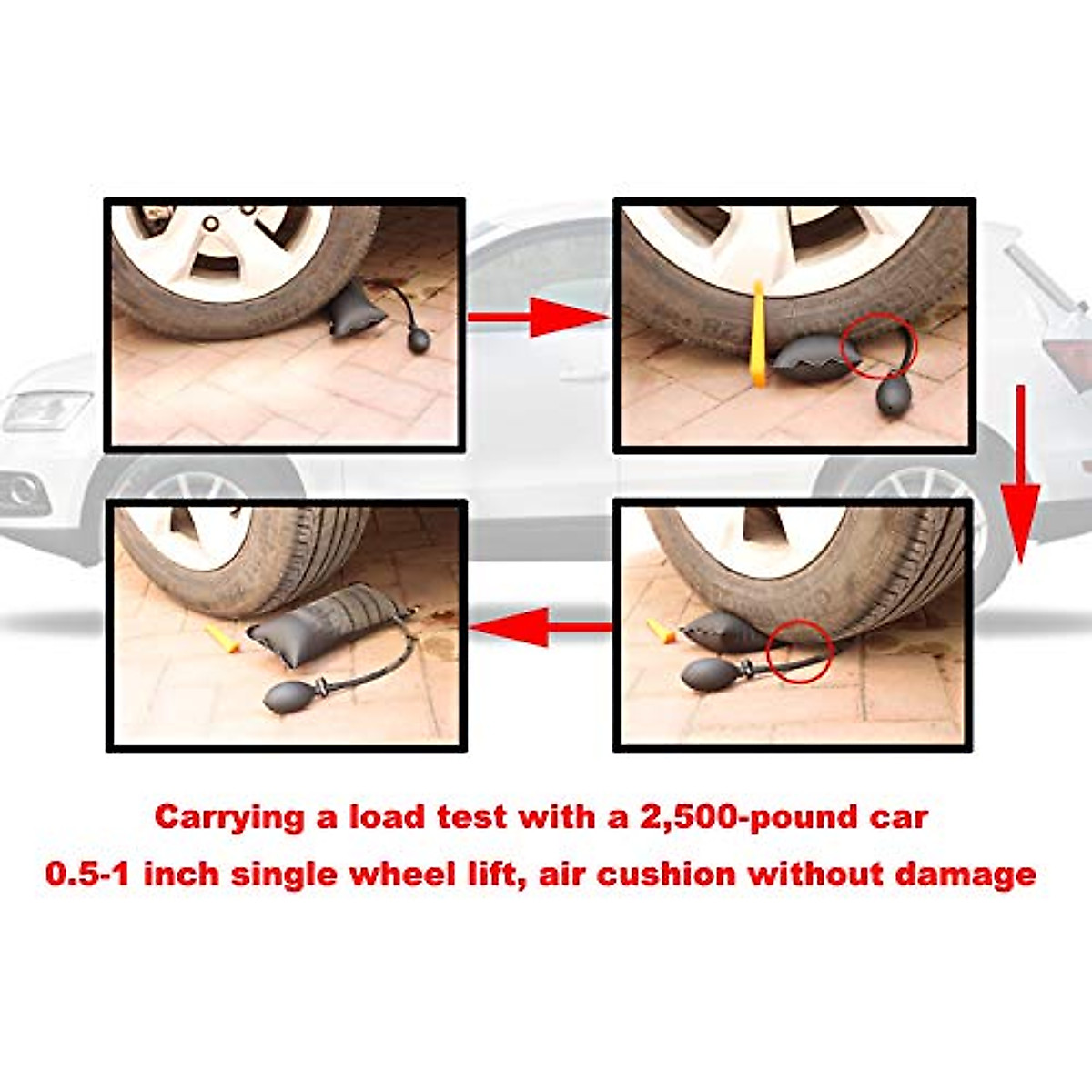 Carrying a load test with a 2,500-pound car
0.5-1 inch single wheel lift, air cushion without damage