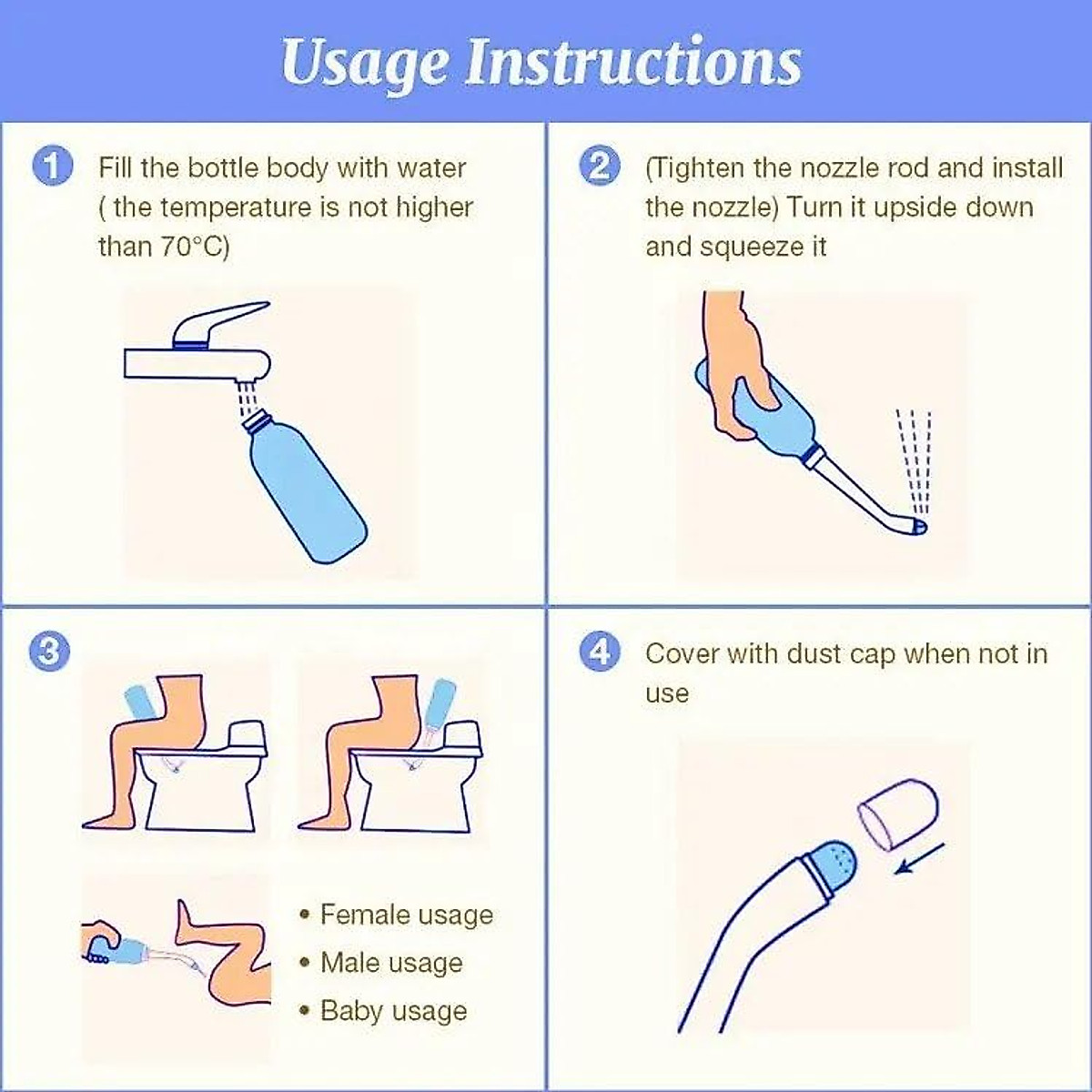 Usage Instructions

1 Fill the bottle body with water ( the temperature is not higher than 70°C)

2 (Tighten the nozzle rod and install the nozzle) Turn it upside down and squeeze it

3

• Female usage
• Male usage
• Baby usage

4 Cover with dust cap when not in use