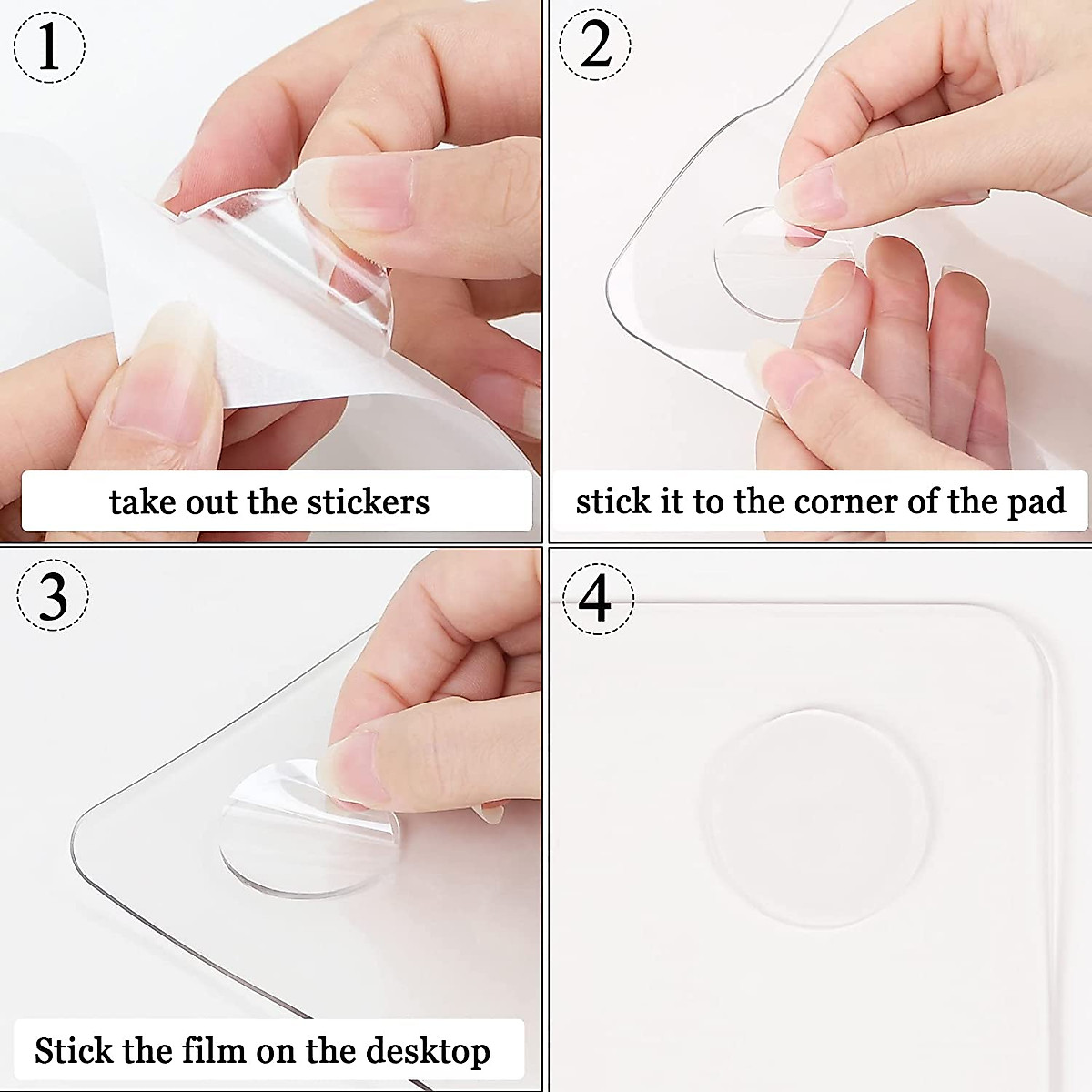 1

take out the stickers

2

stick it to the corner of the pad

3

Stick the film on the desktop

4