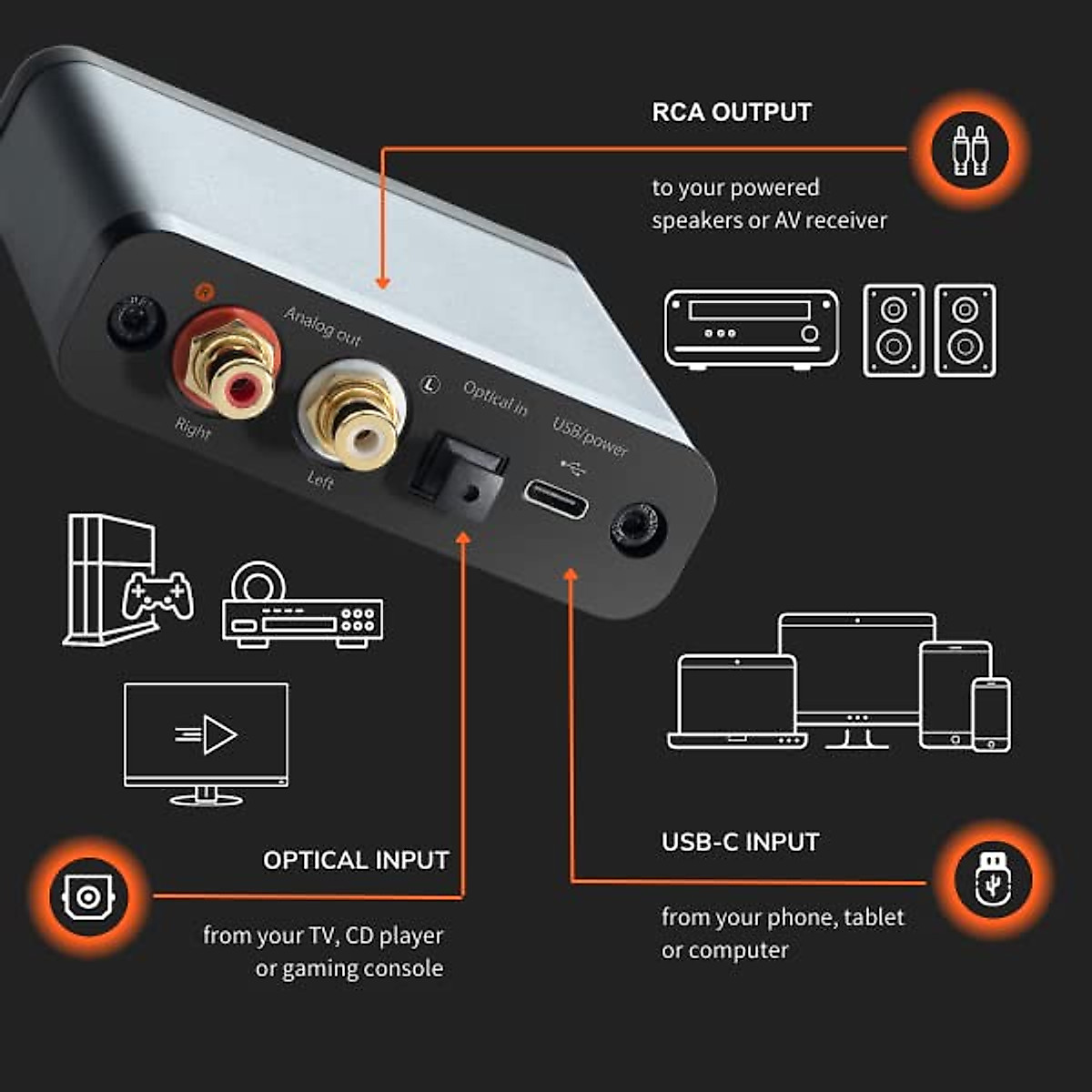 RCA OUTPUT

to your powered speakers or AV receiver

R

Analog out

Right

Left

L

Optical in

USB/power

OPTICAL INPUT

from your TV, CD player or gaming console

USB-C INPUT

from your phone, tablet or computer