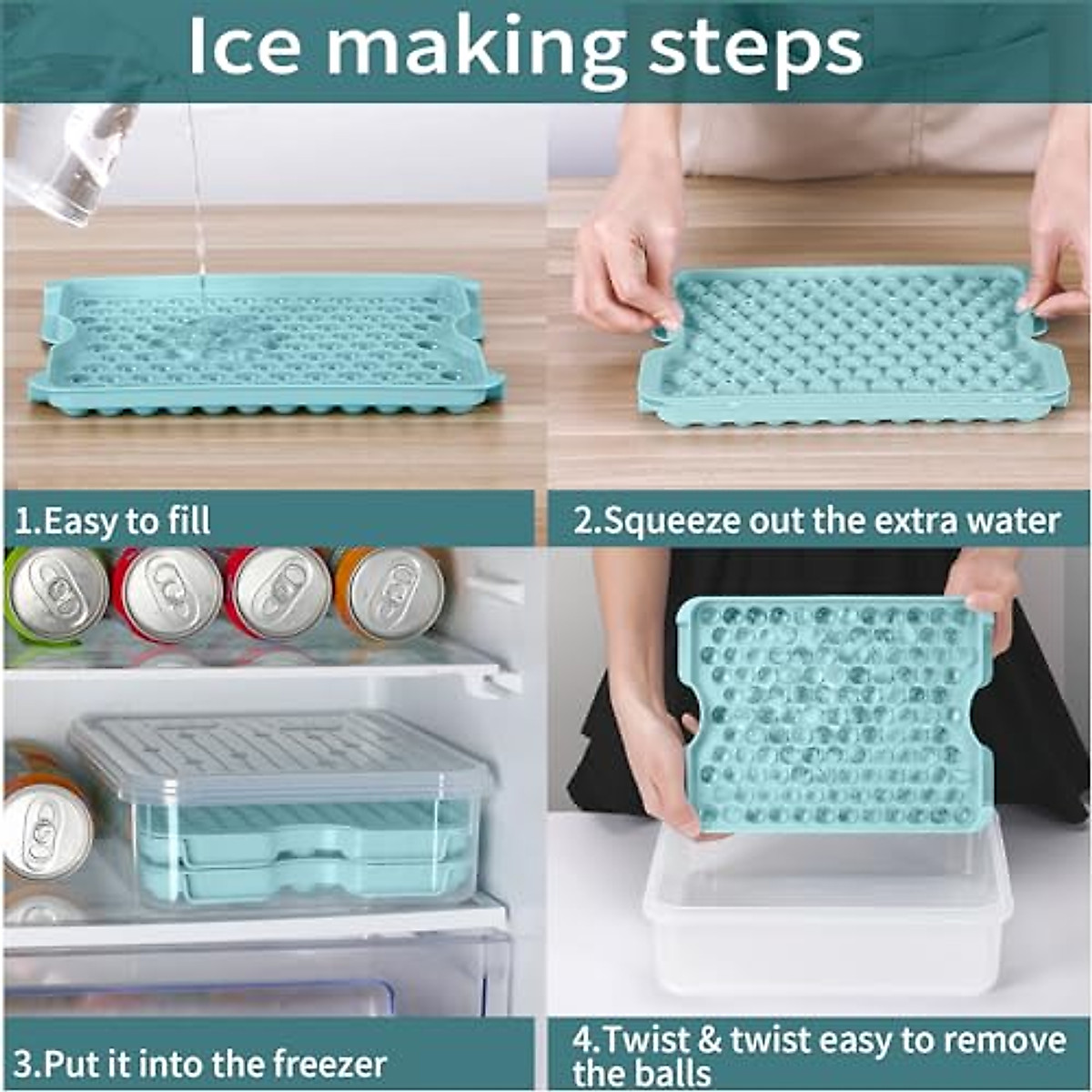 Ice making steps

1.Easy to fill

2.Squeeze out the extra water

3.Put it into the freezer

4.Twist & twist easy to remove the balls