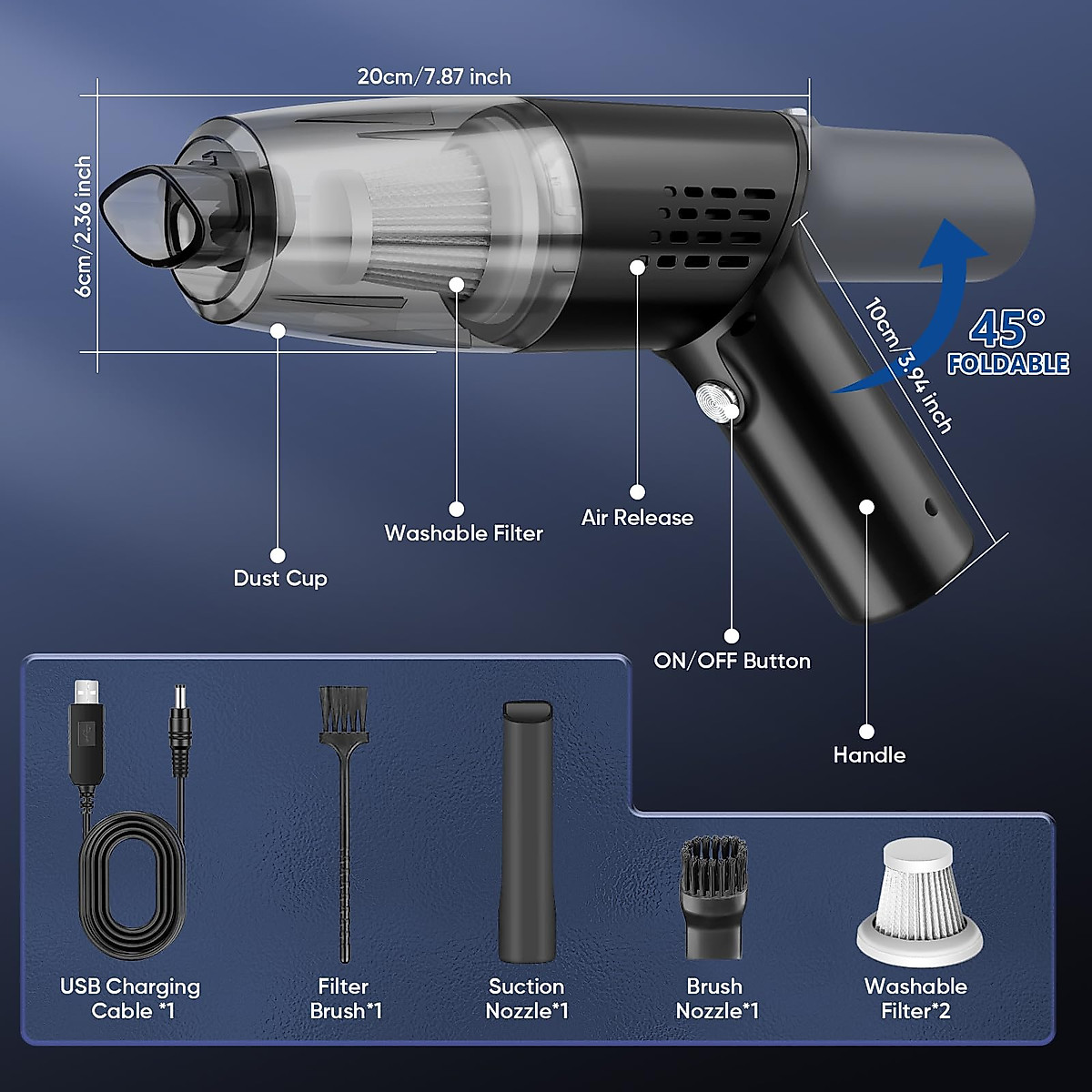 20cm/7.87 inch

6cm/2.36 inch

10cm/3.94 inch

45°
FOLDABLE

Dust Cup

Washable Filter

Air Release

ON/OFF Button

Handle

USB Charging Cable *1

Filter Brush*1

Suction Nozzle*1

Brush Nozzle*1

Washable Filter*2