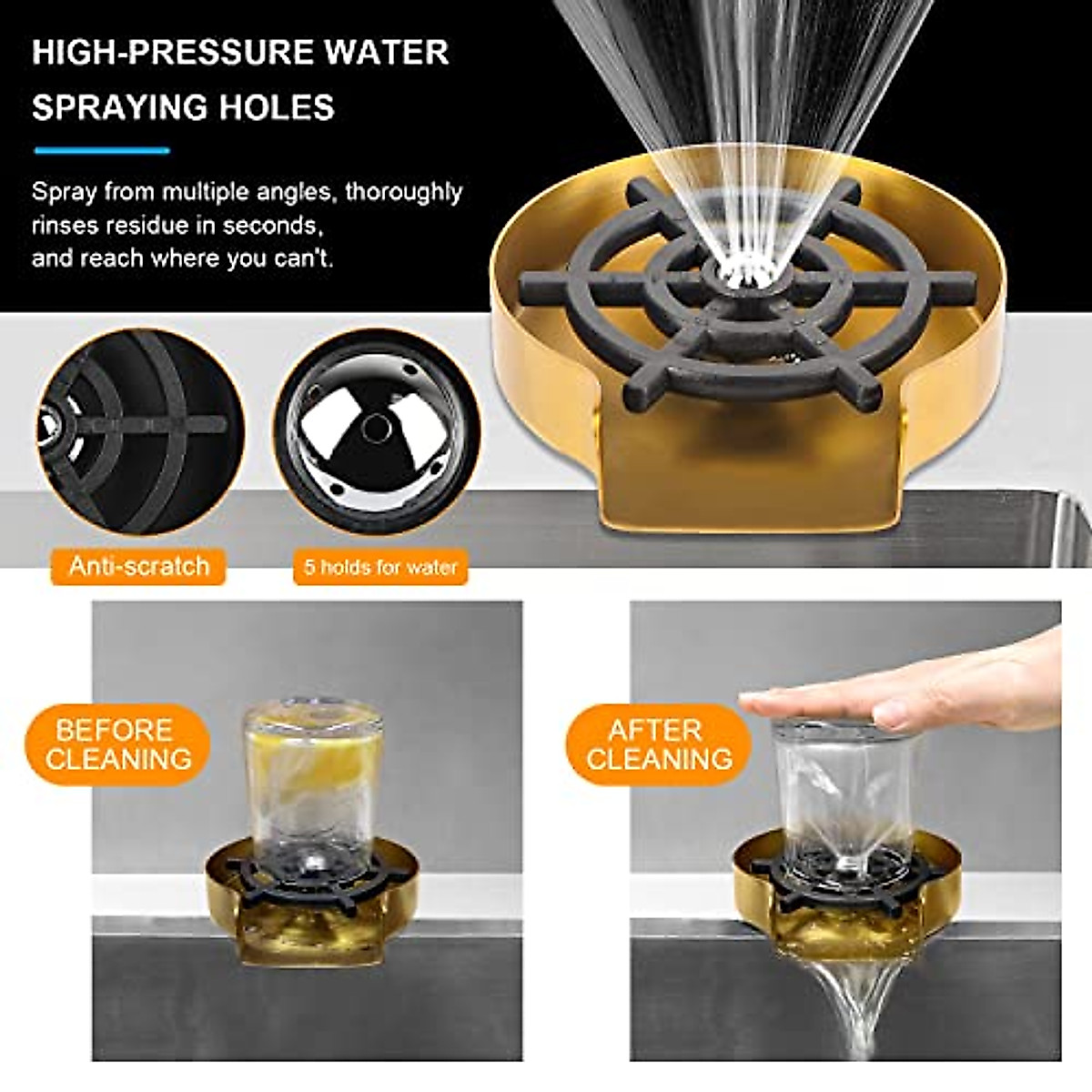 HIGH-PRESSURE WATER SPRAYING HOLES

Spray from multiple angles, thoroughly rinses residue in seconds, and reach where you can't.

Anti-scratch

5 holds for water

BEFORE CLEANING

AFTER CLEANING