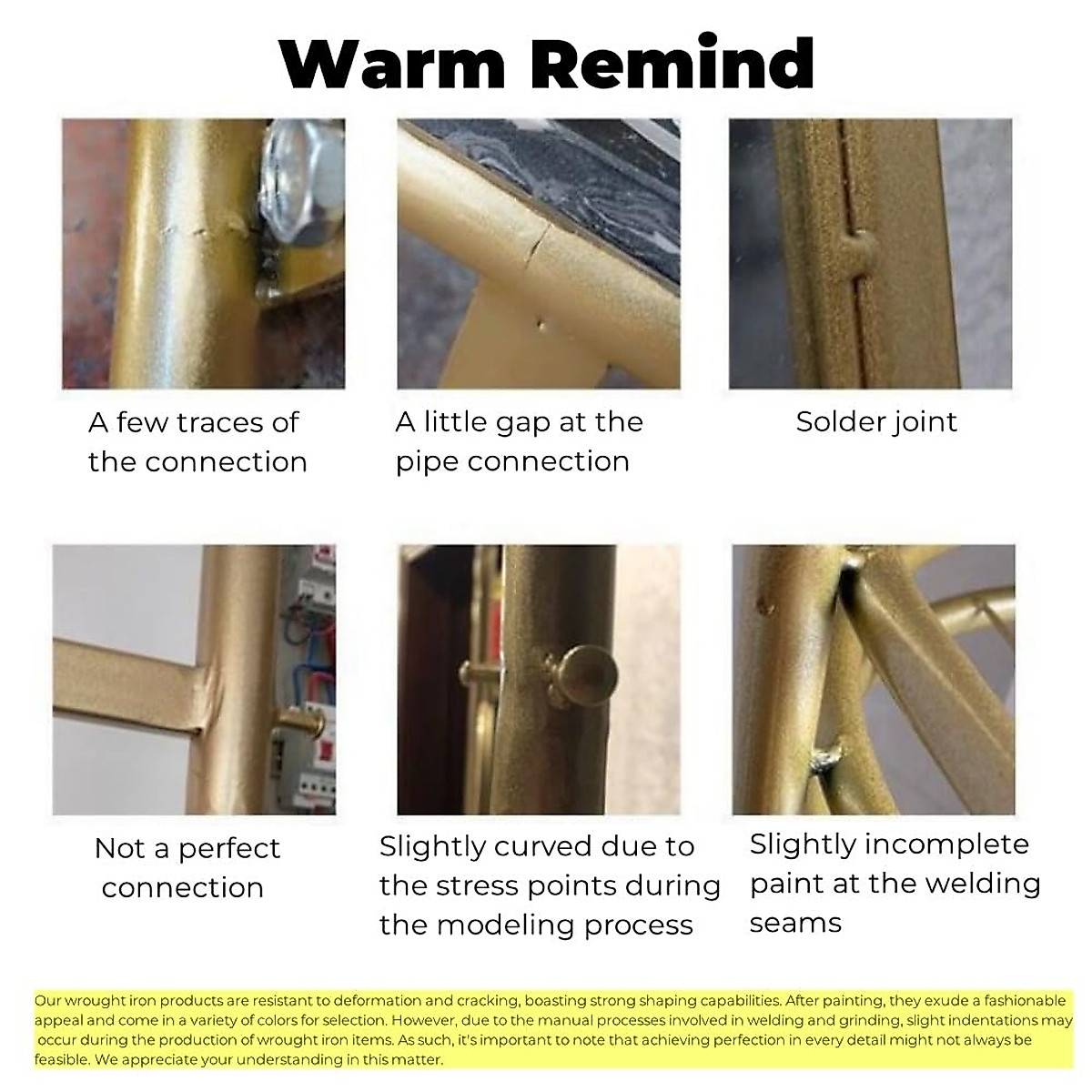 Warm Remind

A few traces of the connection

A little gap at the pipe connection

Solder joint

Not a perfect connection

Slightly curved due to the stress points during the modeling process

Slightly incomplete paint at the welding seams

Our wrought iron products are resistant to deformation and cracking, boasting strong shaping capabilities. After painting, they exude a fashionable appeal and come in a variety of colors for selection. However, due to the manual processes involved in welding and grinding, slight indentations may occur during the production of wrought iron items. As such, it's important to note that achieving perfection in every detail might not always be feasible. We appreciate your understanding in this matter.