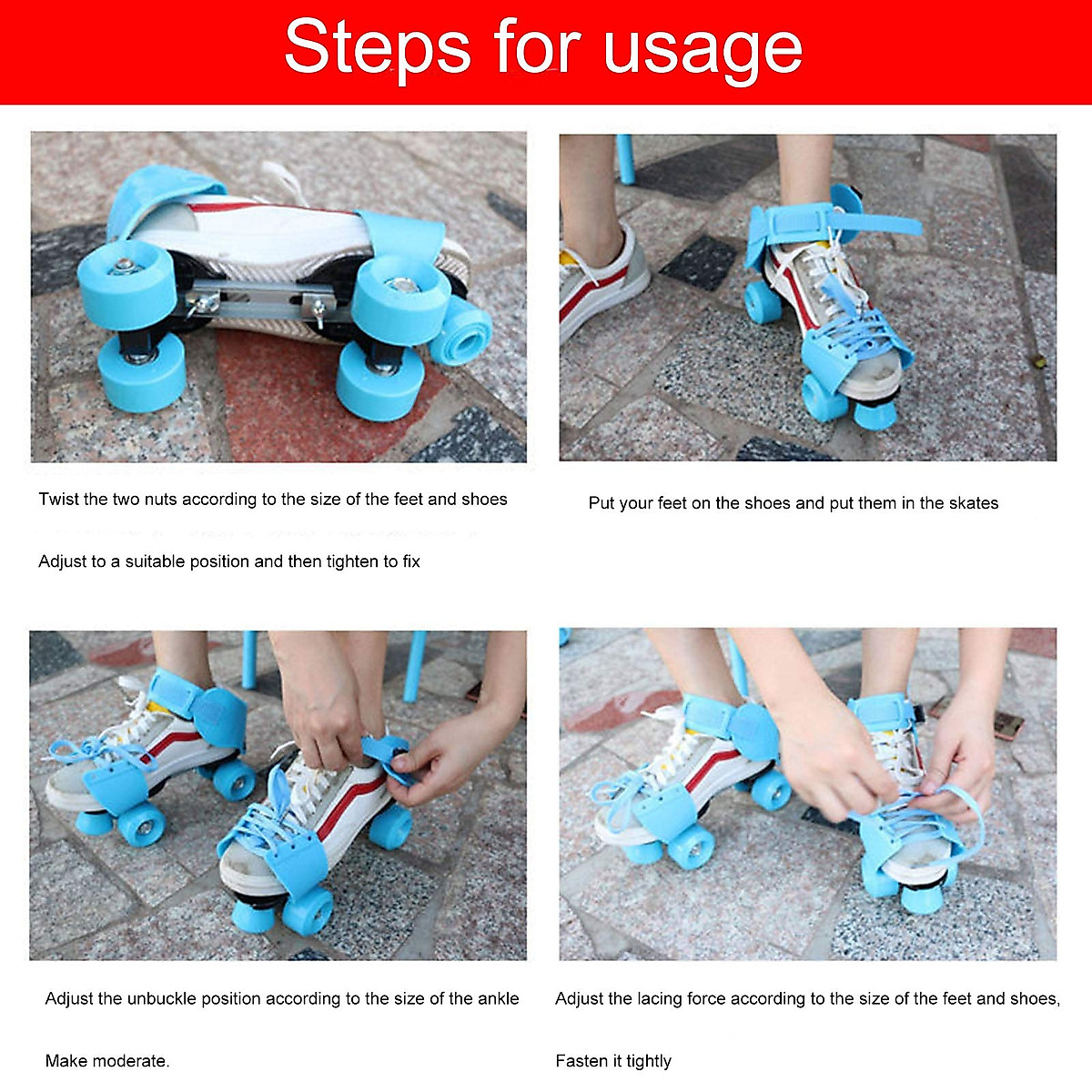 Steps for usage

Twist the two nuts according to the size of the feet and shoes

Adjust to a suitable position and then tighten to fix

Put your feet on the shoes and put them in the skates

Adjust the unbuckle position according to the size of the ankle

Make moderate.

Adjust the lacing force according to the size of the feet and shoes,

Fasten it tightly