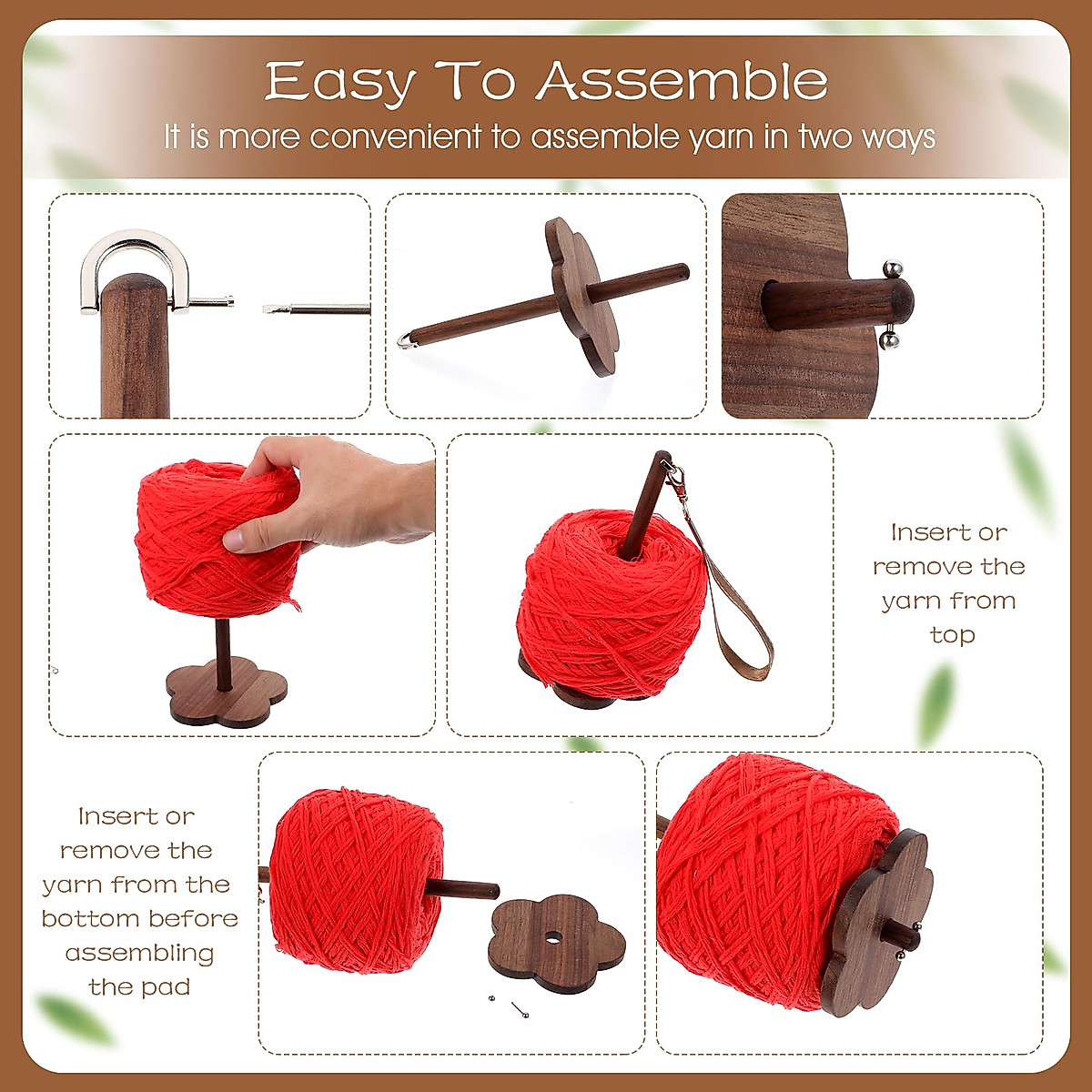 Easy To Assemble
It is more convenient to assemble yarn in two ways

Insert or remove the yarn from top

Insert or remove the yarn from the bottom before assembling the pad