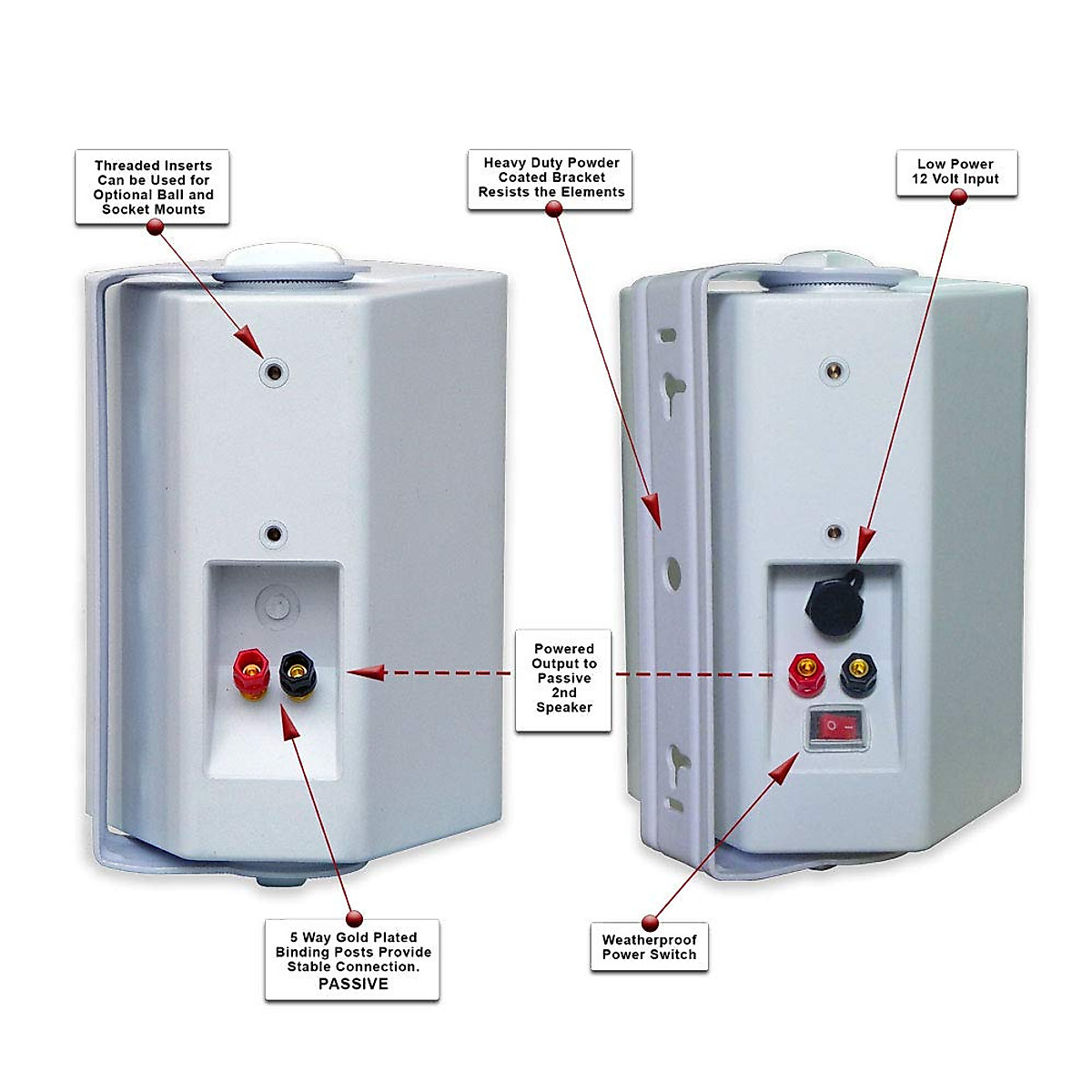 Threaded Inserts Can be Used for Optional Ball and Socket Mounts

Heavy Duty Powder Coated Bracket Resists the Elements

Low Power 12 Volt Input

Powered Output to Passive 2nd Speaker

5 Way Gold Plated Binding Posts Provide Stable Connection. PASSIVE

Weatherproof Power Switch