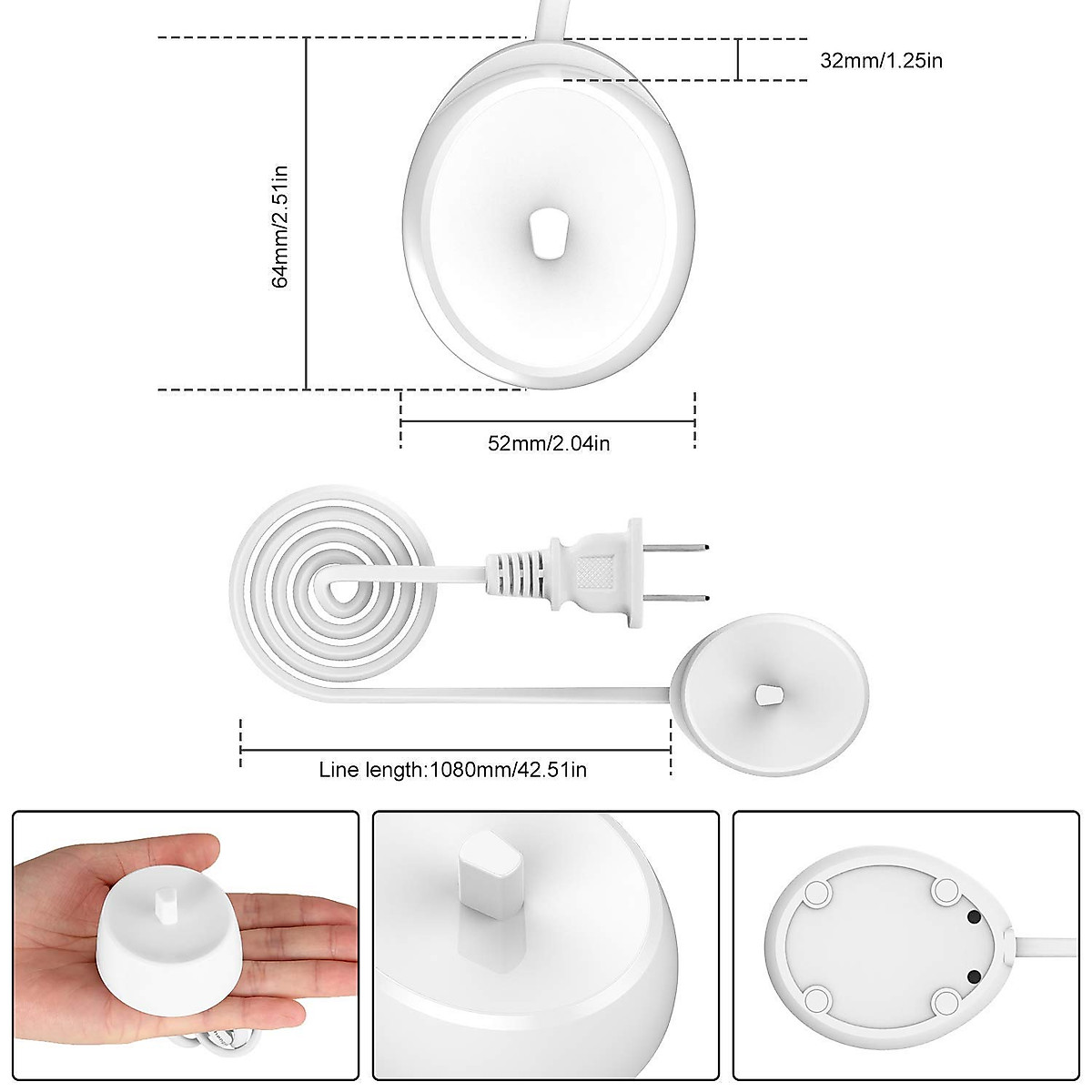 32mm/1.25in

64mm/2.51in

52mm/2.04in

Line length:1080mm/42.51in