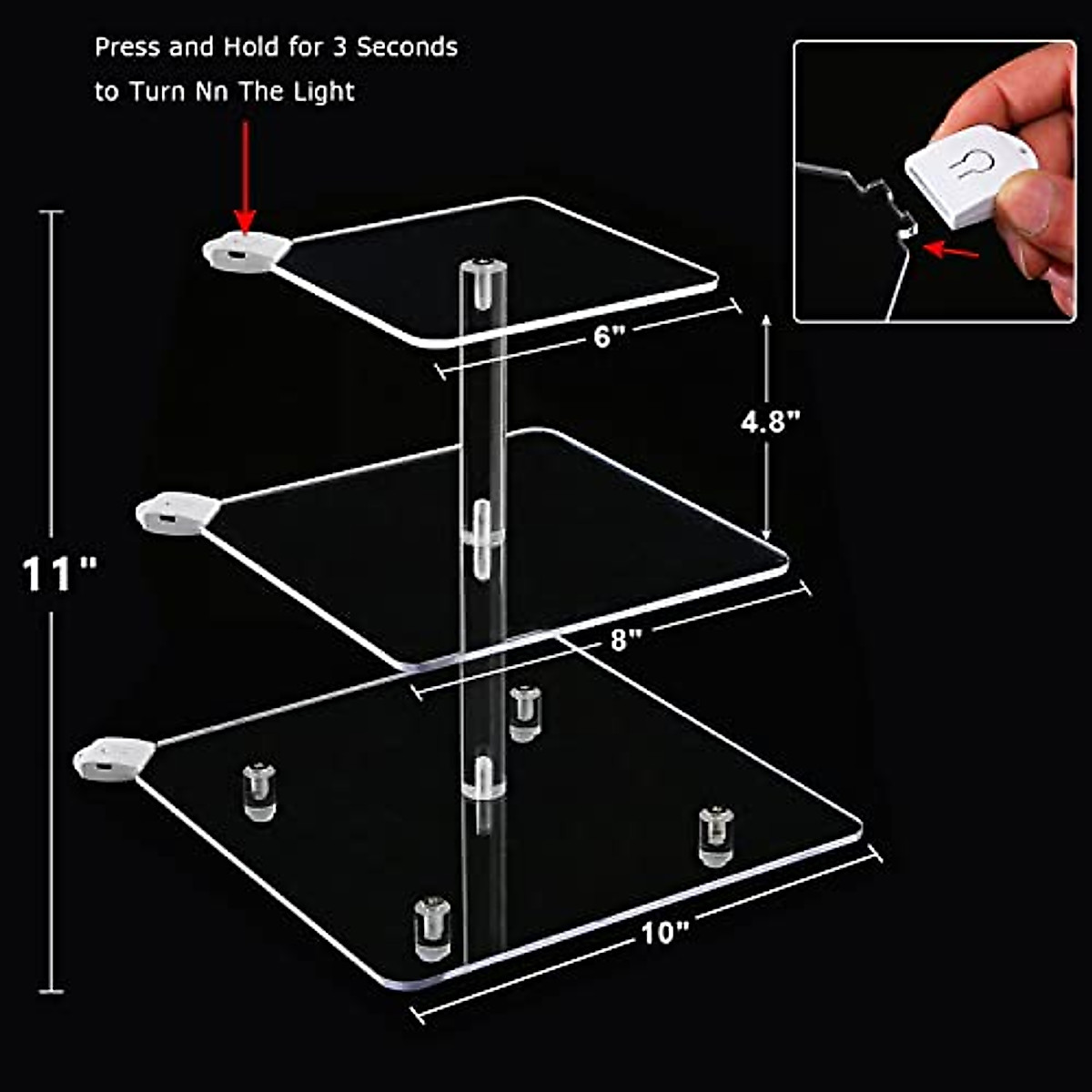 Press and Hold for 3 Seconds to Turn Nn The Light

11"

6"

4.8"

8"

10"