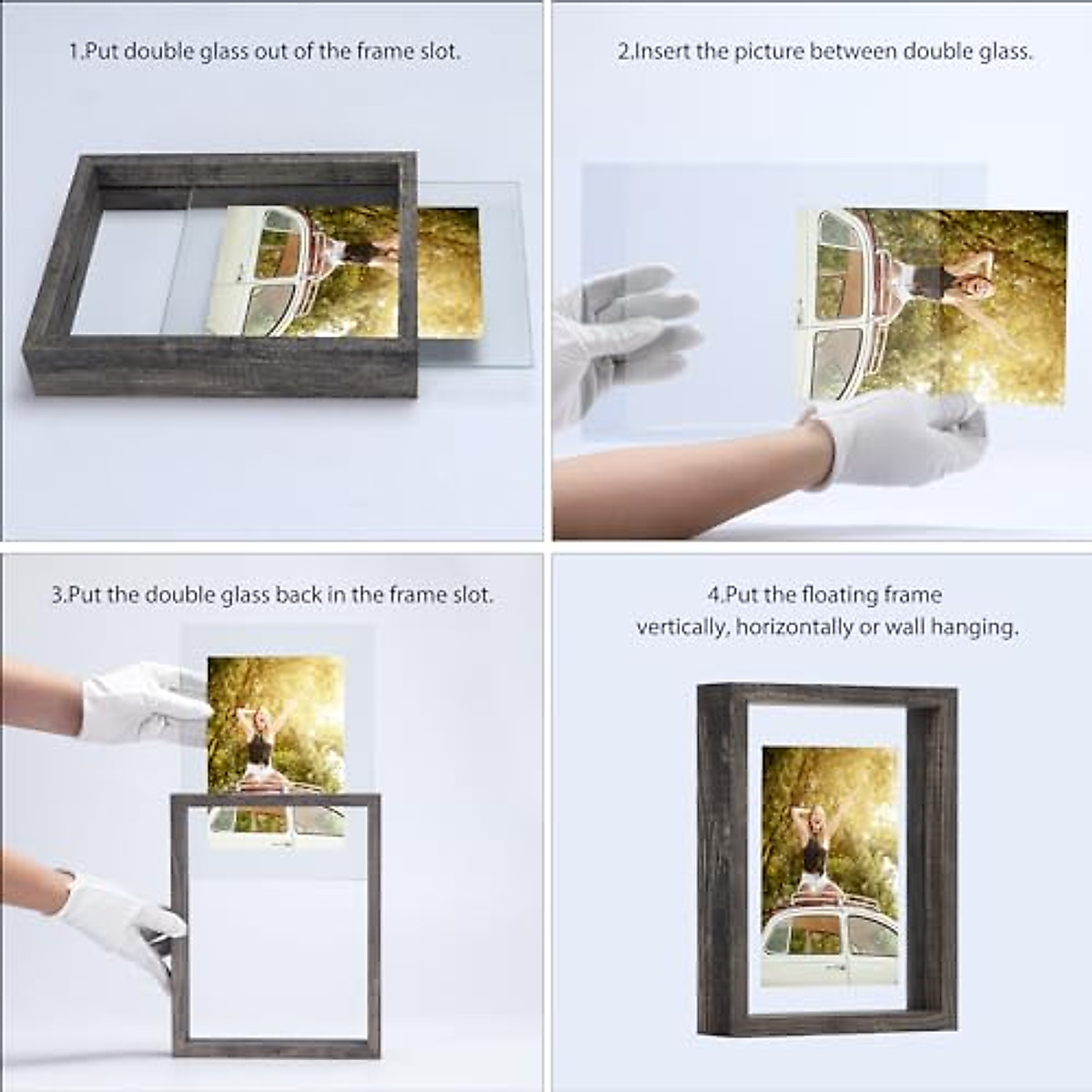 1.Put double glass out of the frame slot.

2.Insert the picture between double glass.

3.Put the double glass back in the frame slot.

4.Put the floating frame vertically, horizontally or wall hanging.