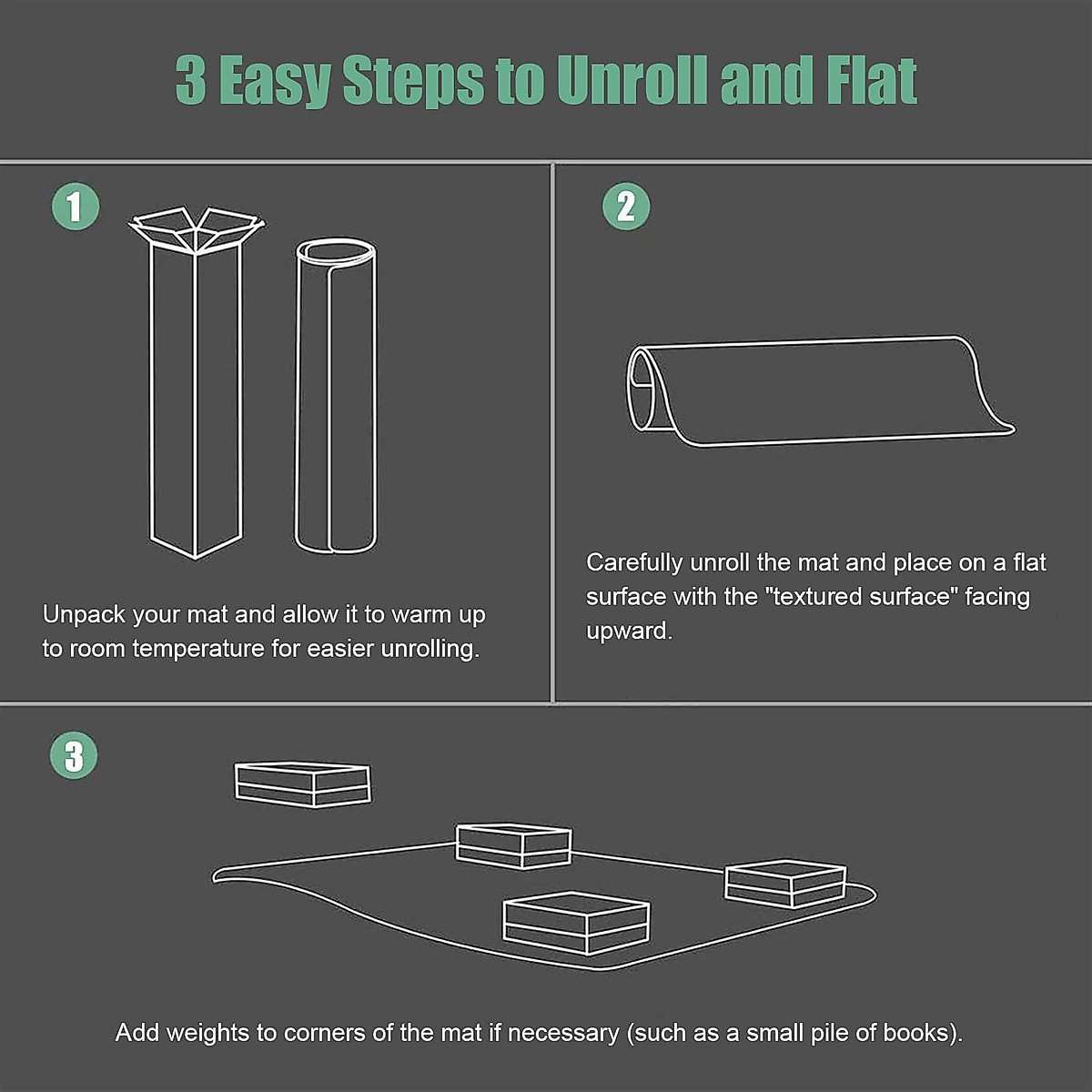 3 Easy Steps to Unroll and Flat

1

Unpack your mat and allow it to warm up to room temperature for easier unrolling.

2

Carefully unroll the mat and place on a flat surface with the "textured surface" facing upward.

3

Add weights to corners of the mat if necessary (such as a small pile of books).