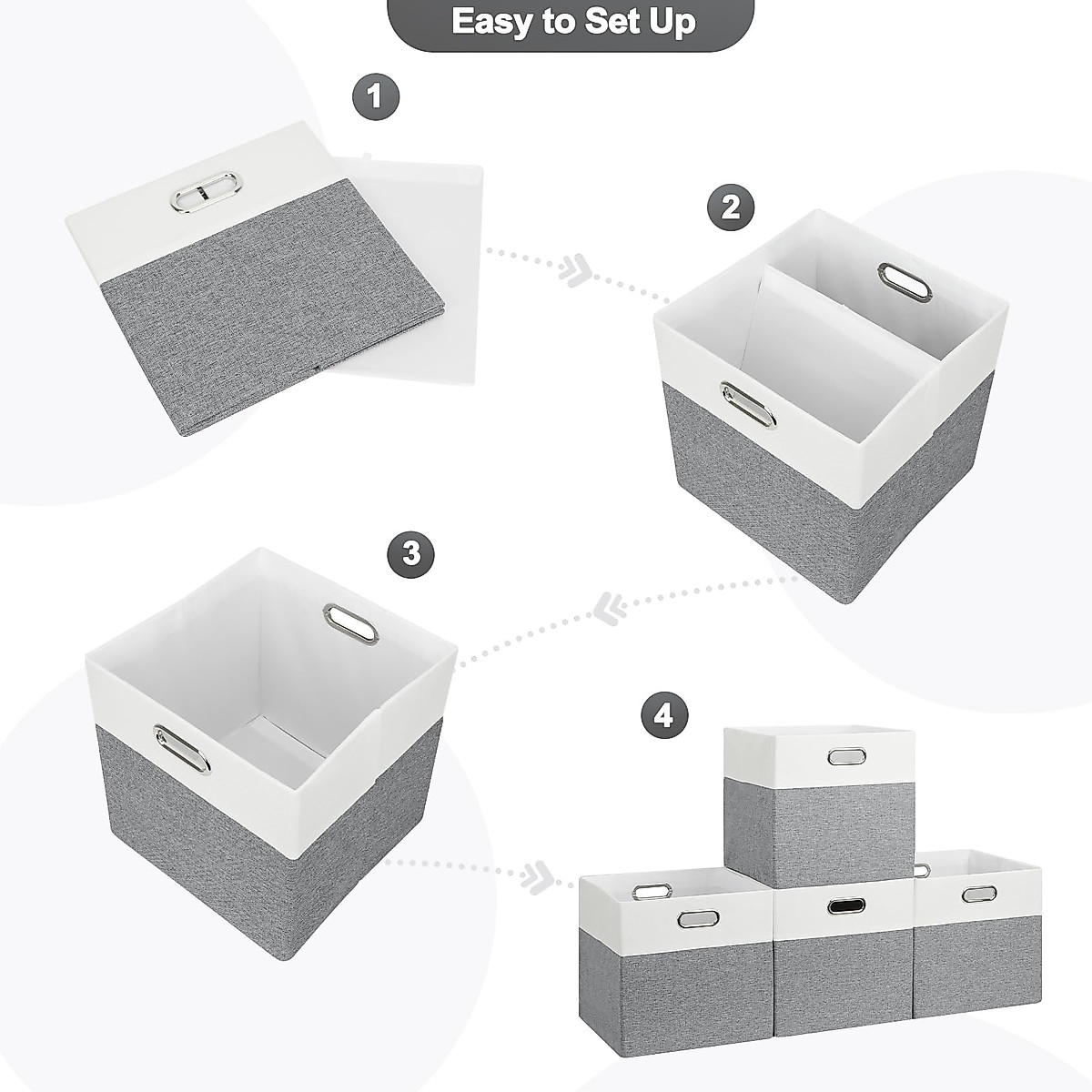 Easy to Set Up

1

2

3

4