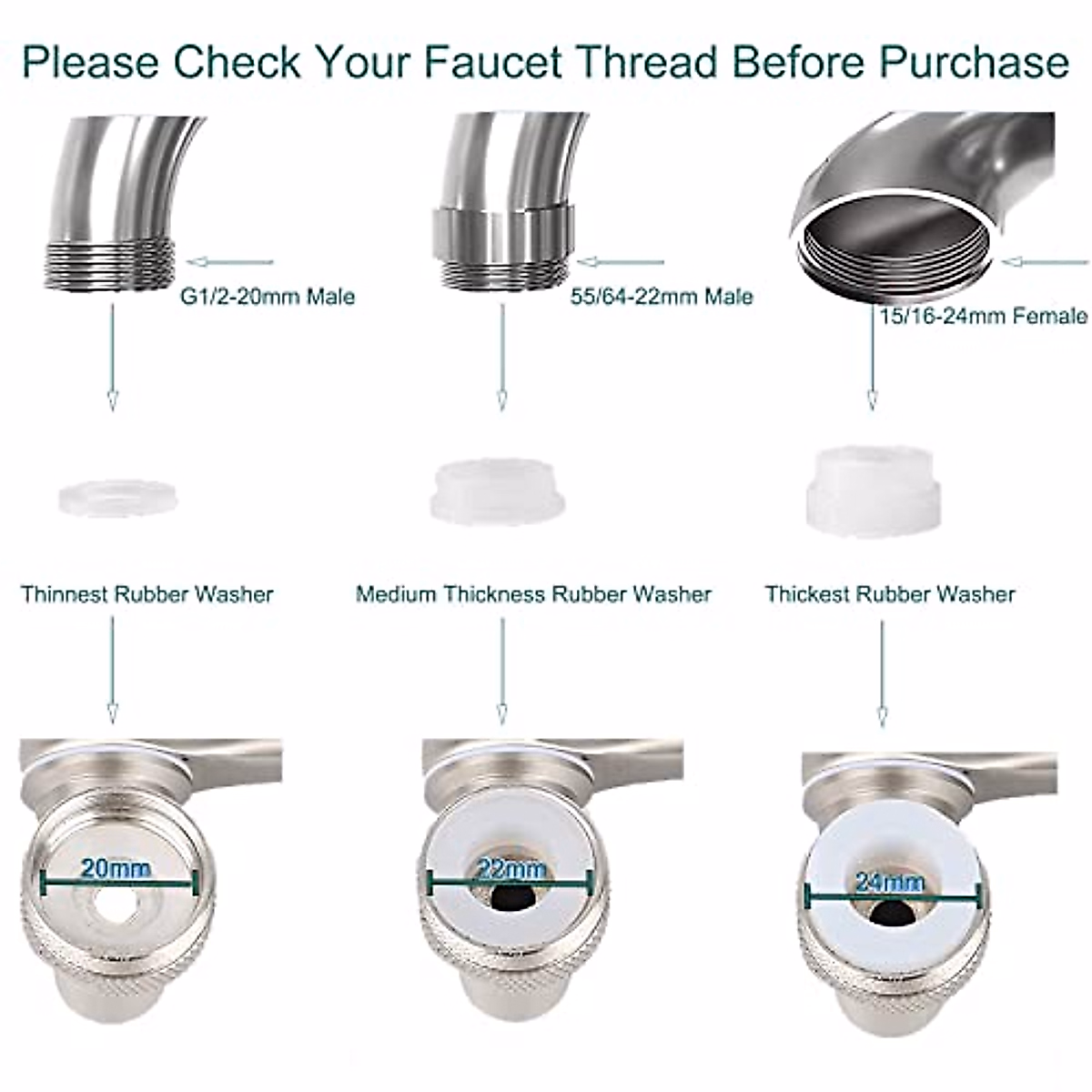 Please Check Your Faucet Thread Before Purchase

G1/2-20mm Male

55/64-22mm Male

15/16-24mm Female

Thinnest Rubber Washer

Medium Thickness Rubber Washer

Thickest Rubber Washer

20mm

22mm

24mm