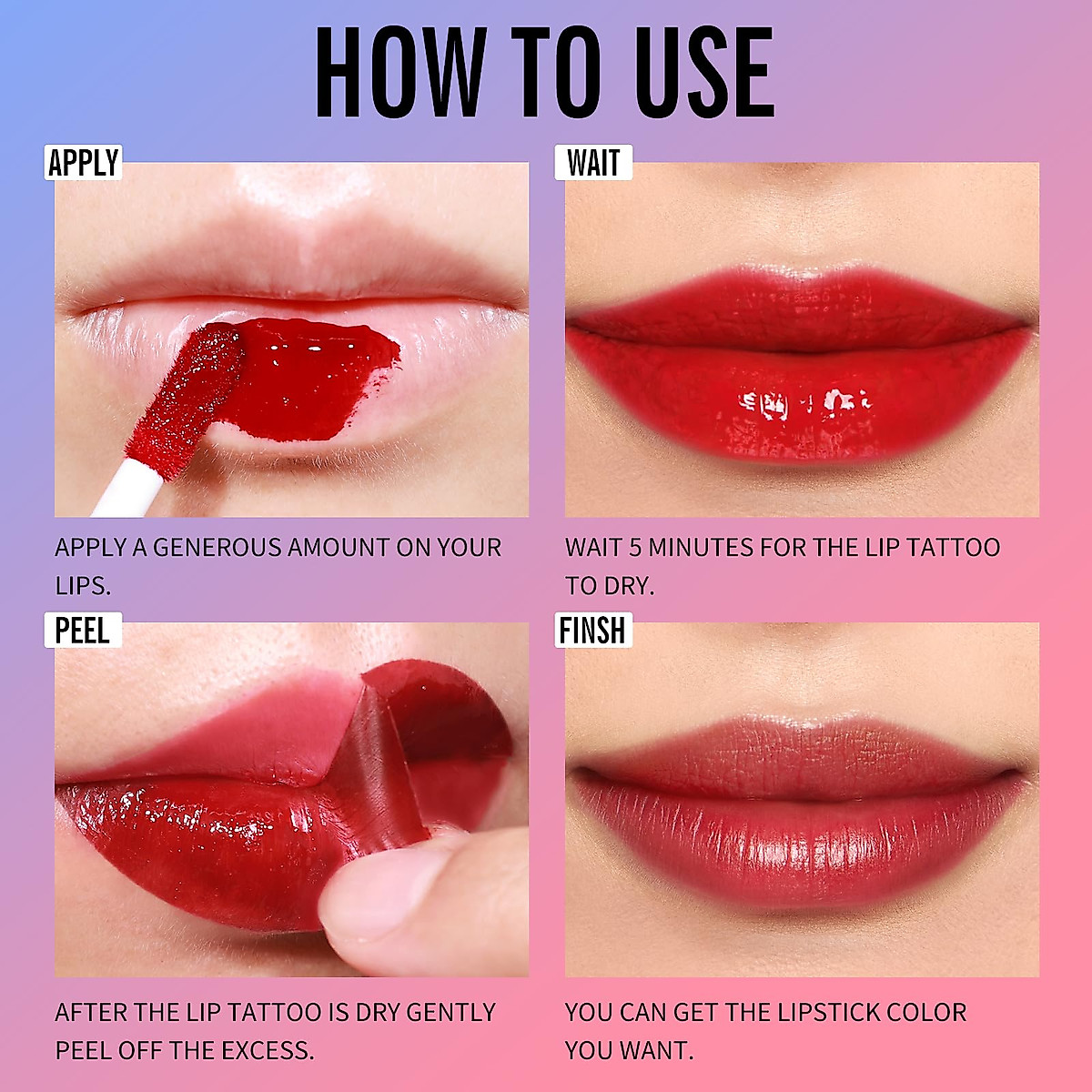 HOW TO USE

APPLY

APPLY A GENEROUS AMOUNT ON YOUR LIPS.

WAIT

WAIT 5 MINUTES FOR THE LIP TATTOO TO DRY.

PEEL

AFTER THE LIP TATTOO IS DRY GENTLY PEEL OFF THE EXCESS.

FINSH

YOU CAN GET THE LIPSTICK COLOR YOU WANT.