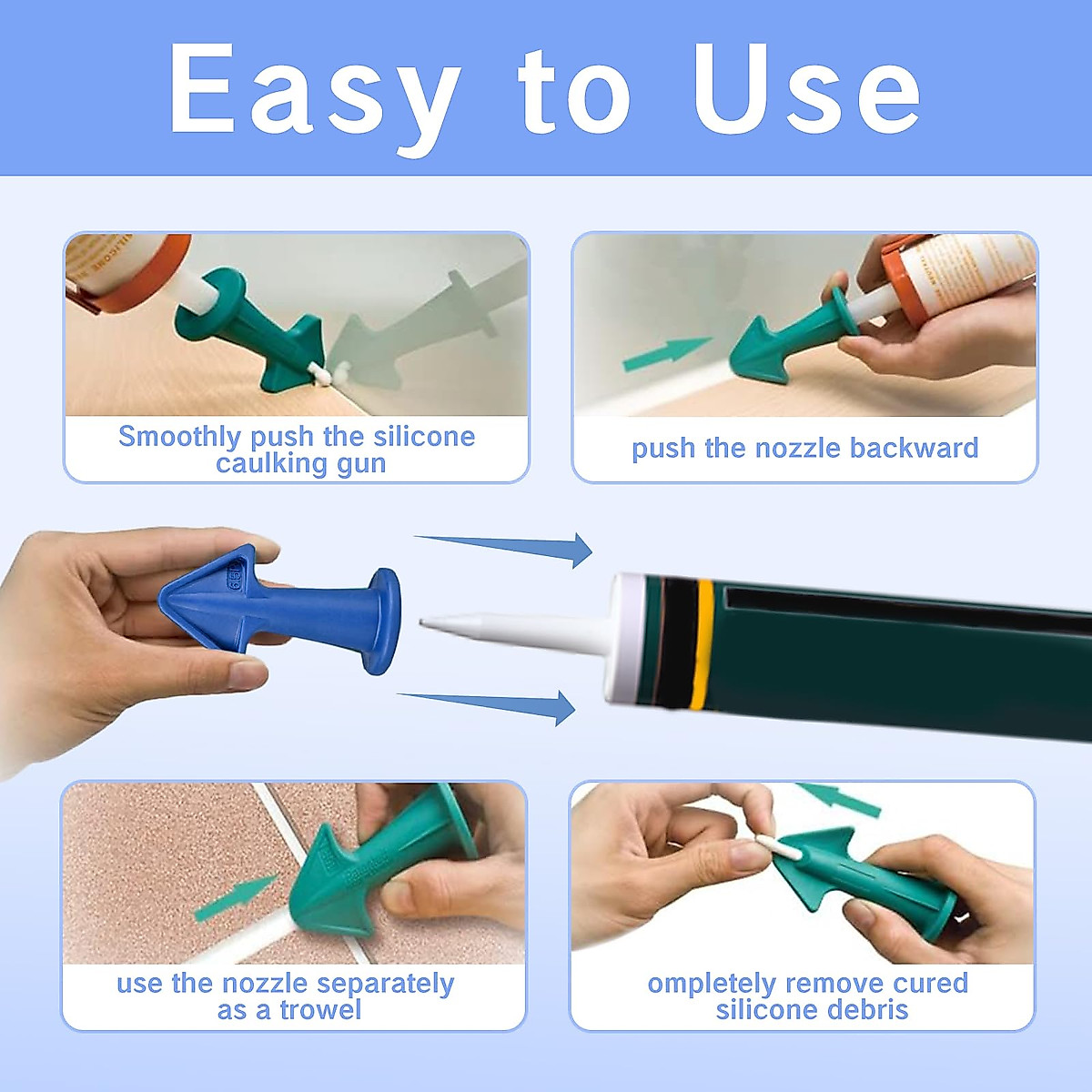 Easy to Use

Smoothly push the silicone caulking gun

push the nozzle backward

use the nozzle separately as a trowel

ompletely remove cured silicone debris