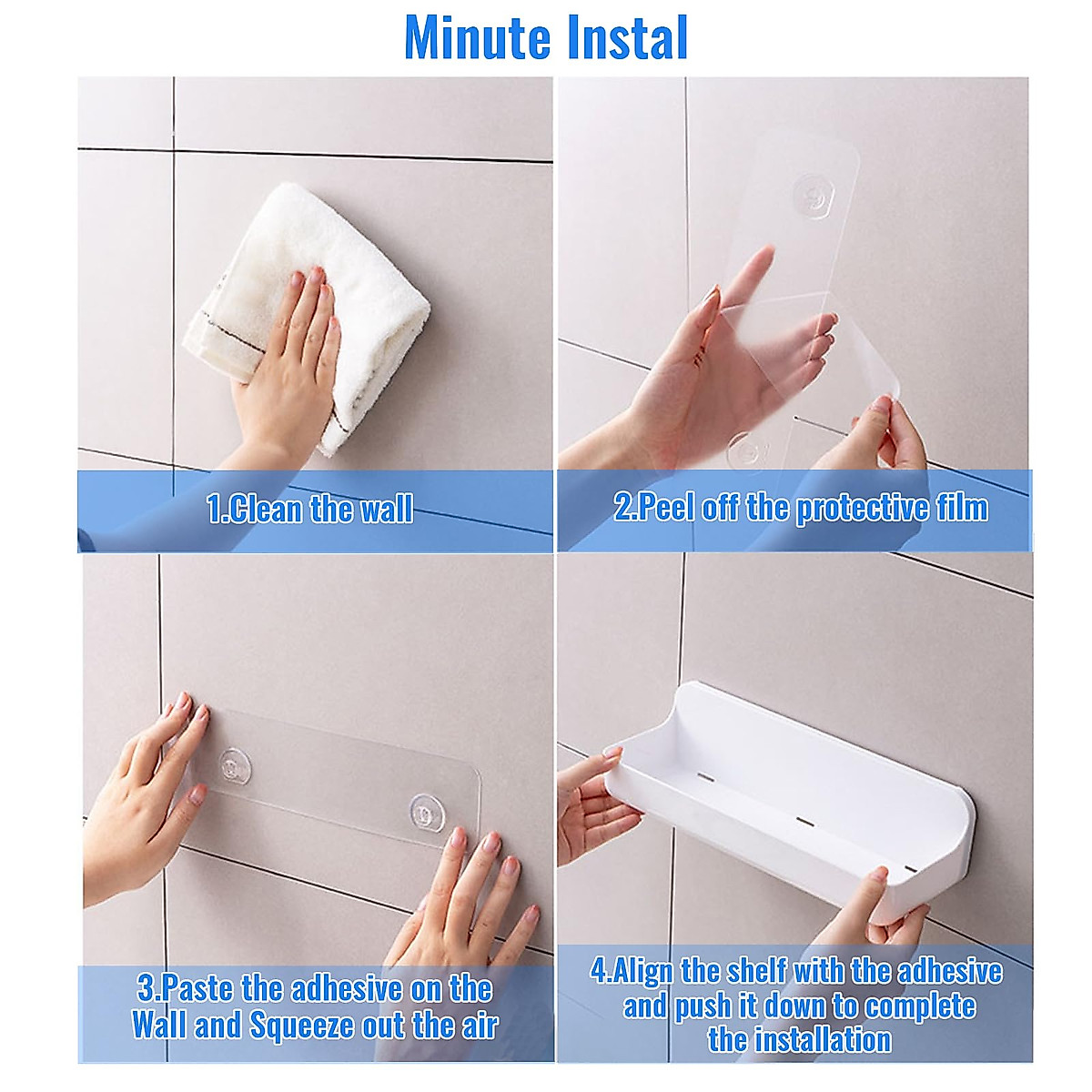 Minute Instal

1.Clean the wall

2.Peel off the protective film

3.Paste the adhesive on the Wall and Squeeze out the air

4.Align the shelf with the adhesive and push it down to complete the installation