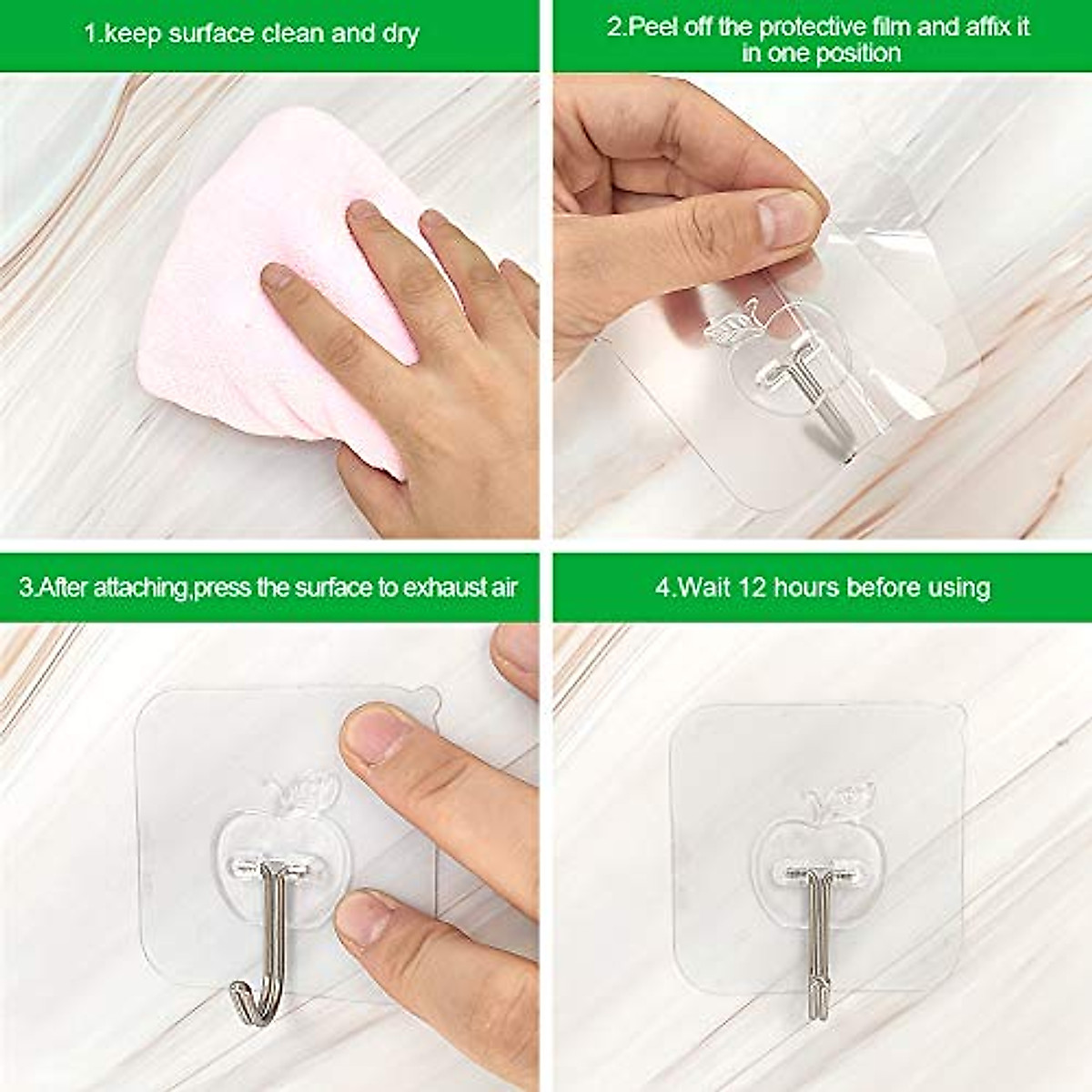 1.keep surface clean and dry

2.Peel off the protective film and affix it in one position

3.After attaching,press the surface to exhaust air

4.Wait 12 hours before using