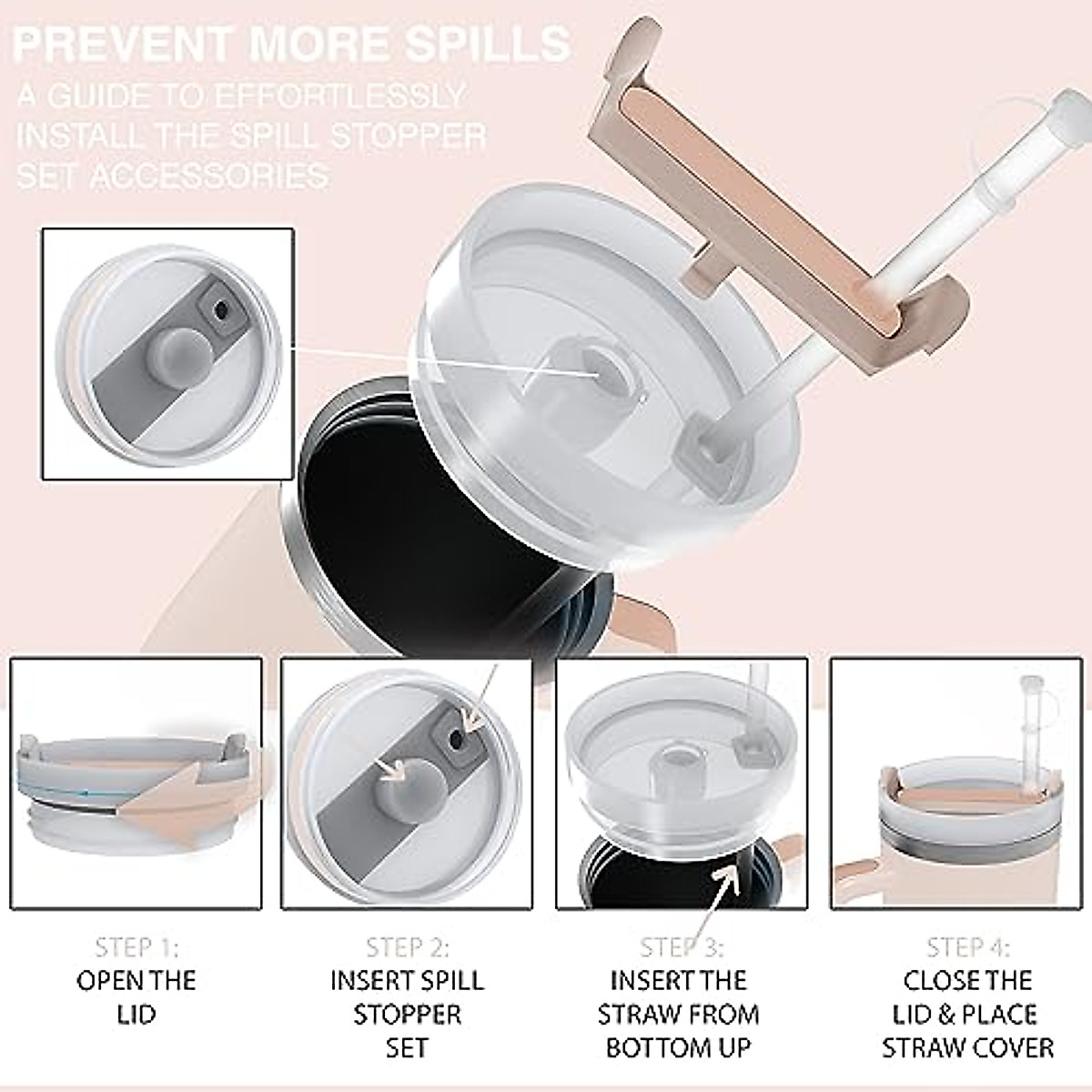 PREVENT MORE SPILLS
A GUIDE TO EFFORTLESSLY INSTALL THE SPILL STOPPER SET ACCESSORIES

STEP 1:
OPEN THE LID

STEP 2:
INSERT SPILL STOPPER SET

STEP 3:
INSERT THE STRAW FROM BOTTOM UP

STEP 4:
CLOSE THE LID & PLACE STRAW COVER