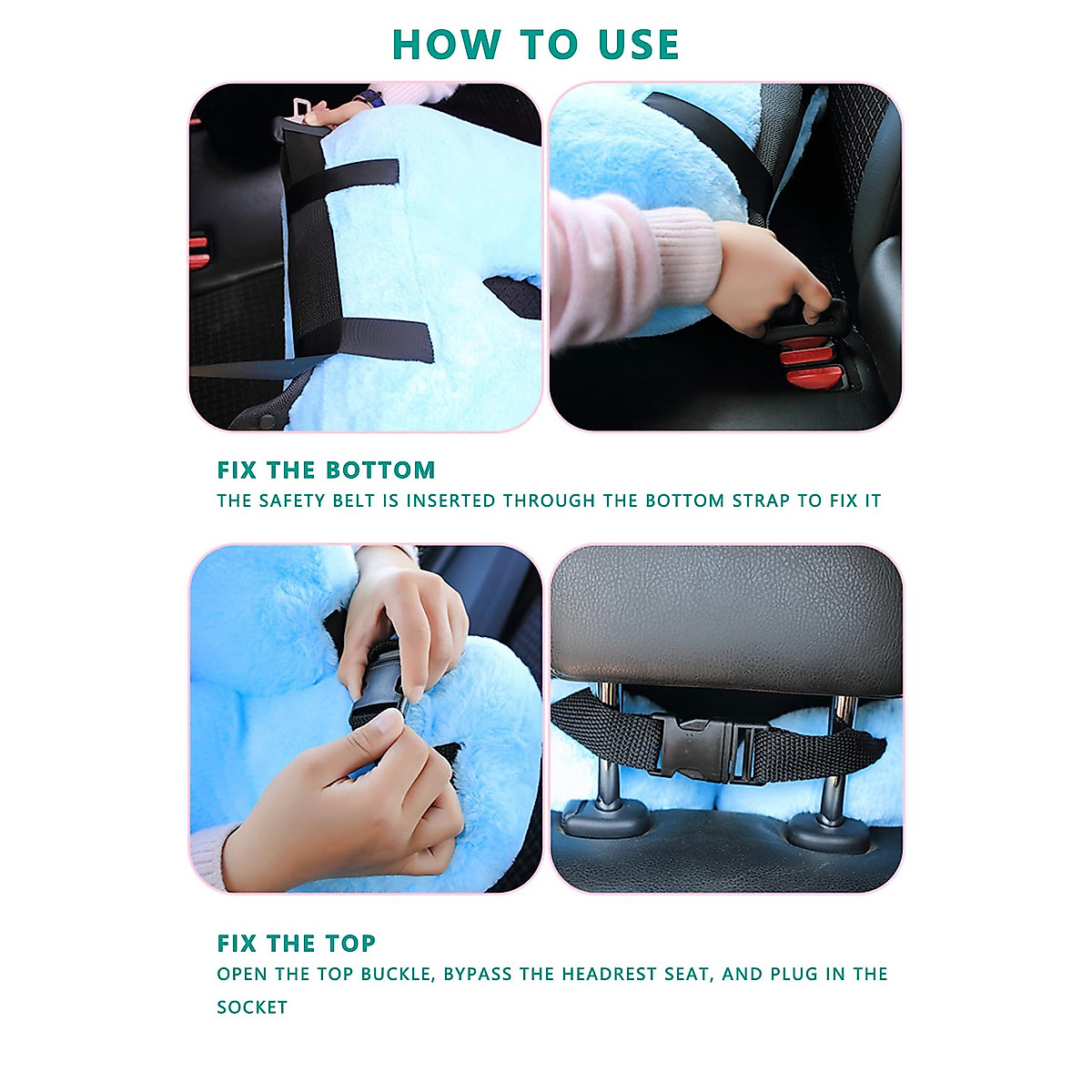 HOW TO USE

FIX THE BOTTOM
THE SAFETY BELT IS INSERTED THROUGH THE BOTTOM STRAP TO FIX IT

FIX THE TOP
OPEN THE TOP BUCKLE, BYPASS THE HEADREST SEAT, AND PLUG IN THE SOCKET