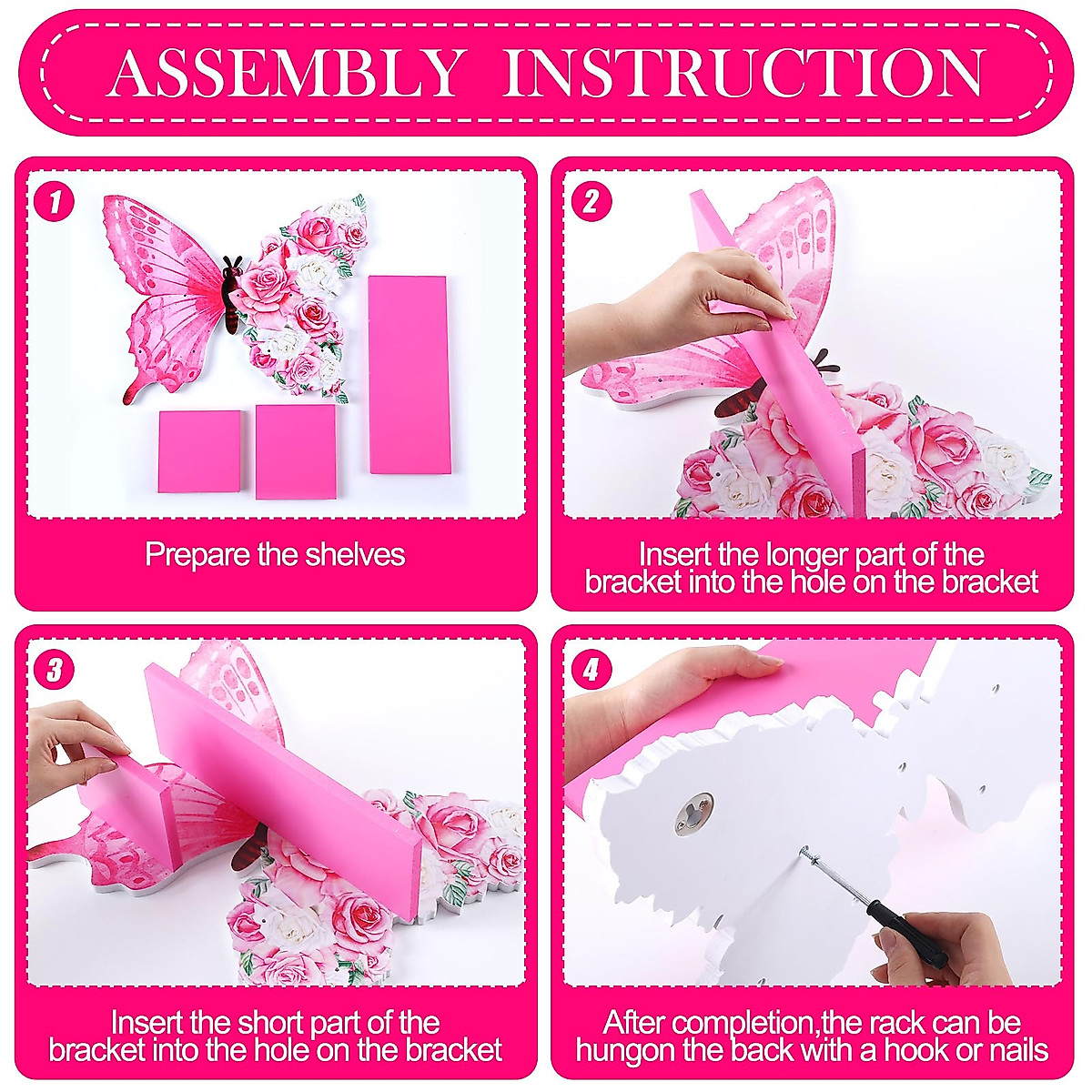 ASSEMBLY INSTRUCTION

1

Prepare the shelves

2

Insert the longer part of the bracket into the hole on the bracket

3

Insert the short part of the bracket into the hole on the bracket

4

After completion,the rack can be hungon the back with a hook or nails