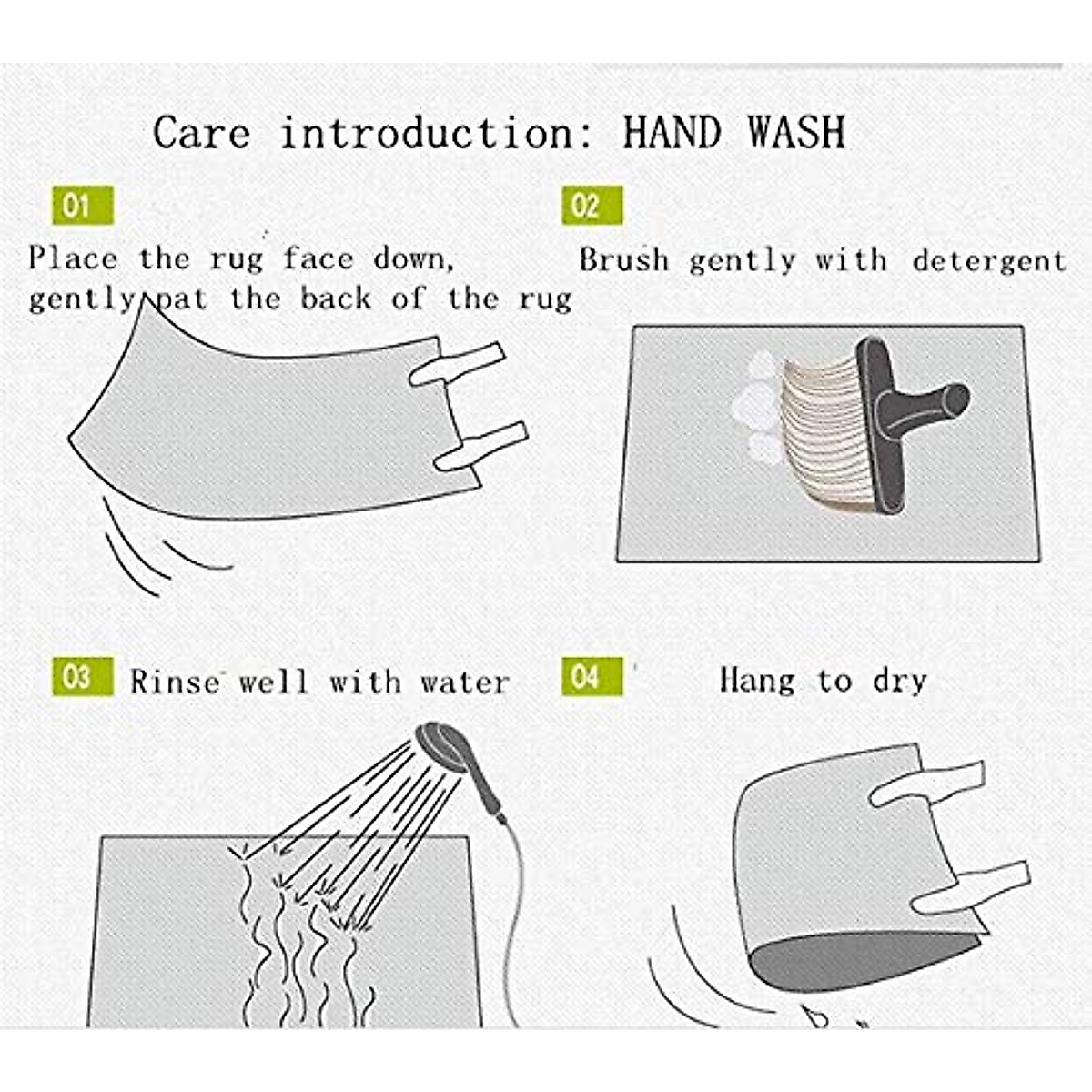 Care introduction: HAND WASH

01
Place the rug face down, gently pat the back of the rug

02
Brush gently with detergent

03
Rinse well with water

04
Hang to dry