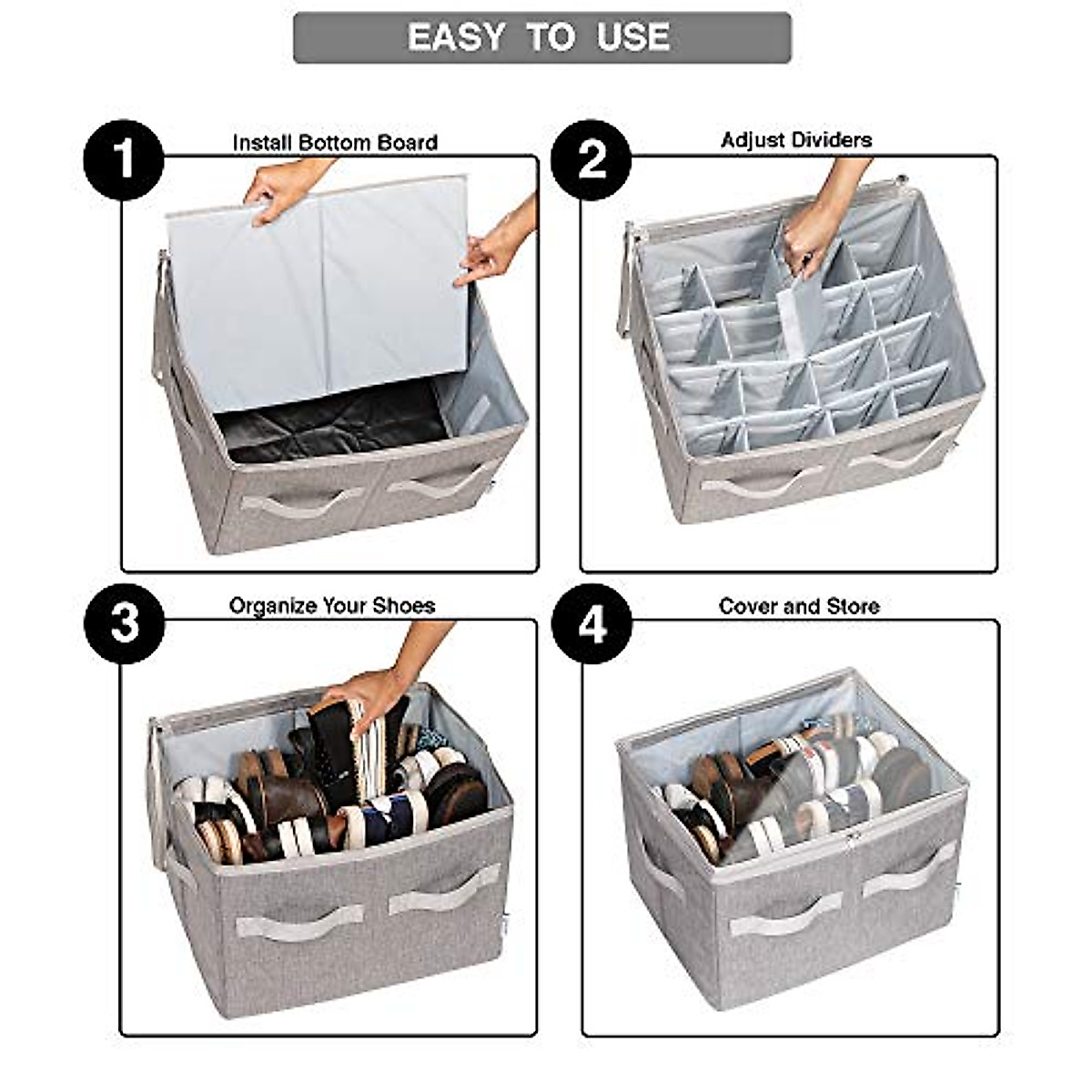 EASY TO USE

1 Install Bottom Board

2 Adjust Dividers

3 Organize Your Shoes

4 Cover and Store