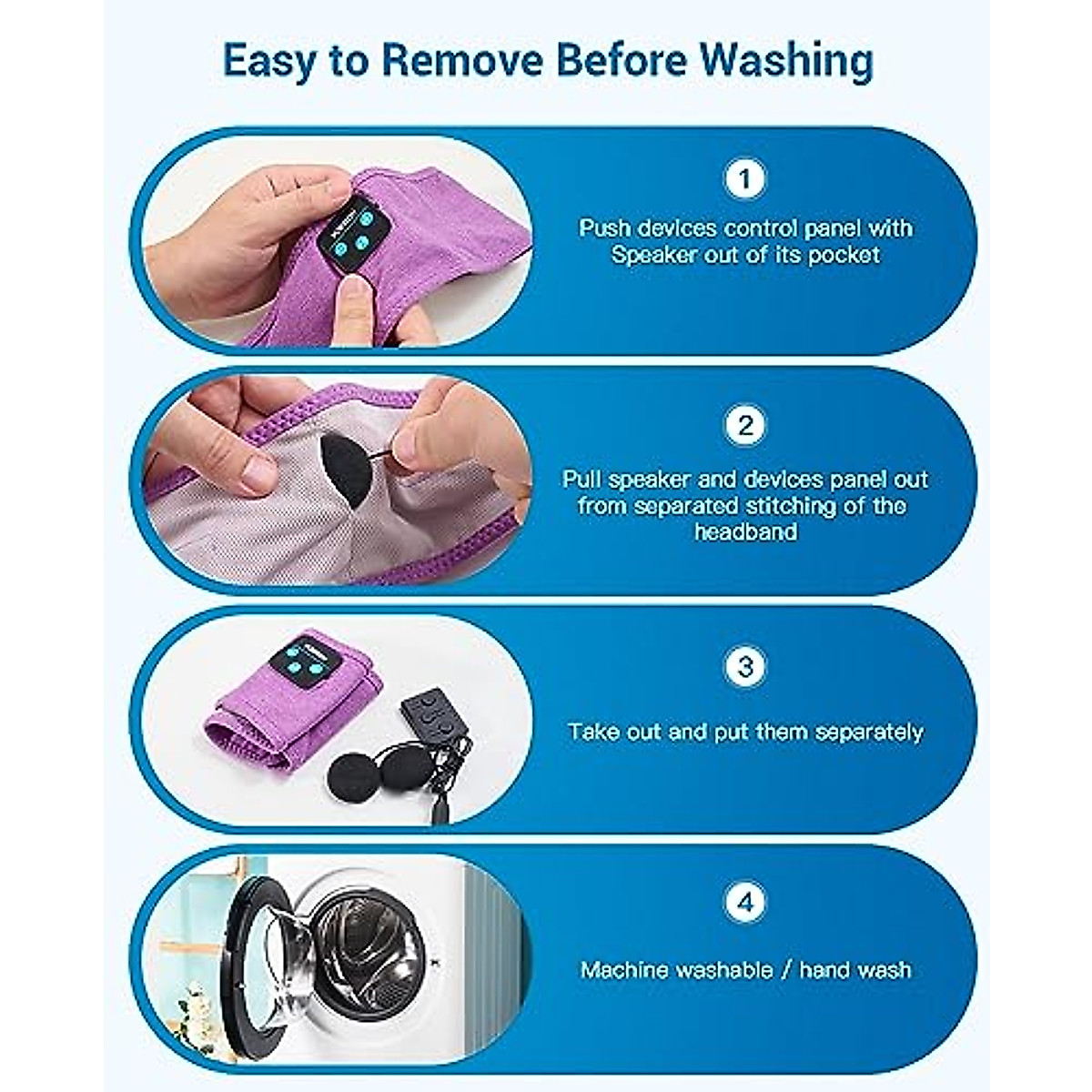 Easy to Remove Before Washing

1

Push devices control panel with Speaker out of its pocket

2

Pull speaker and devices panel out from separated stitching of the headband

3

Take out and put them separately

4

Machine washable / hand wash