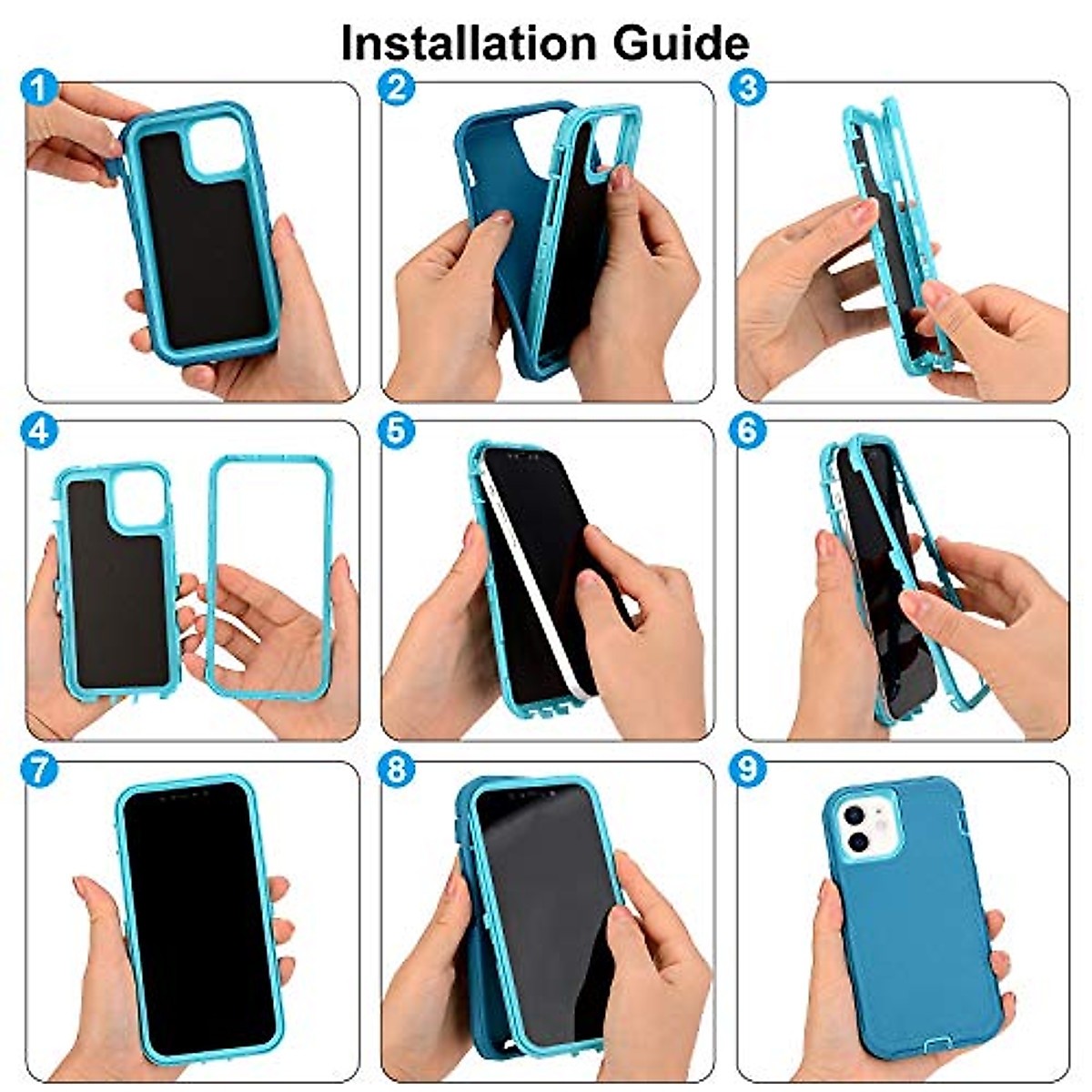 Installation Guide

1

2

3

4

5

6

7

8

9