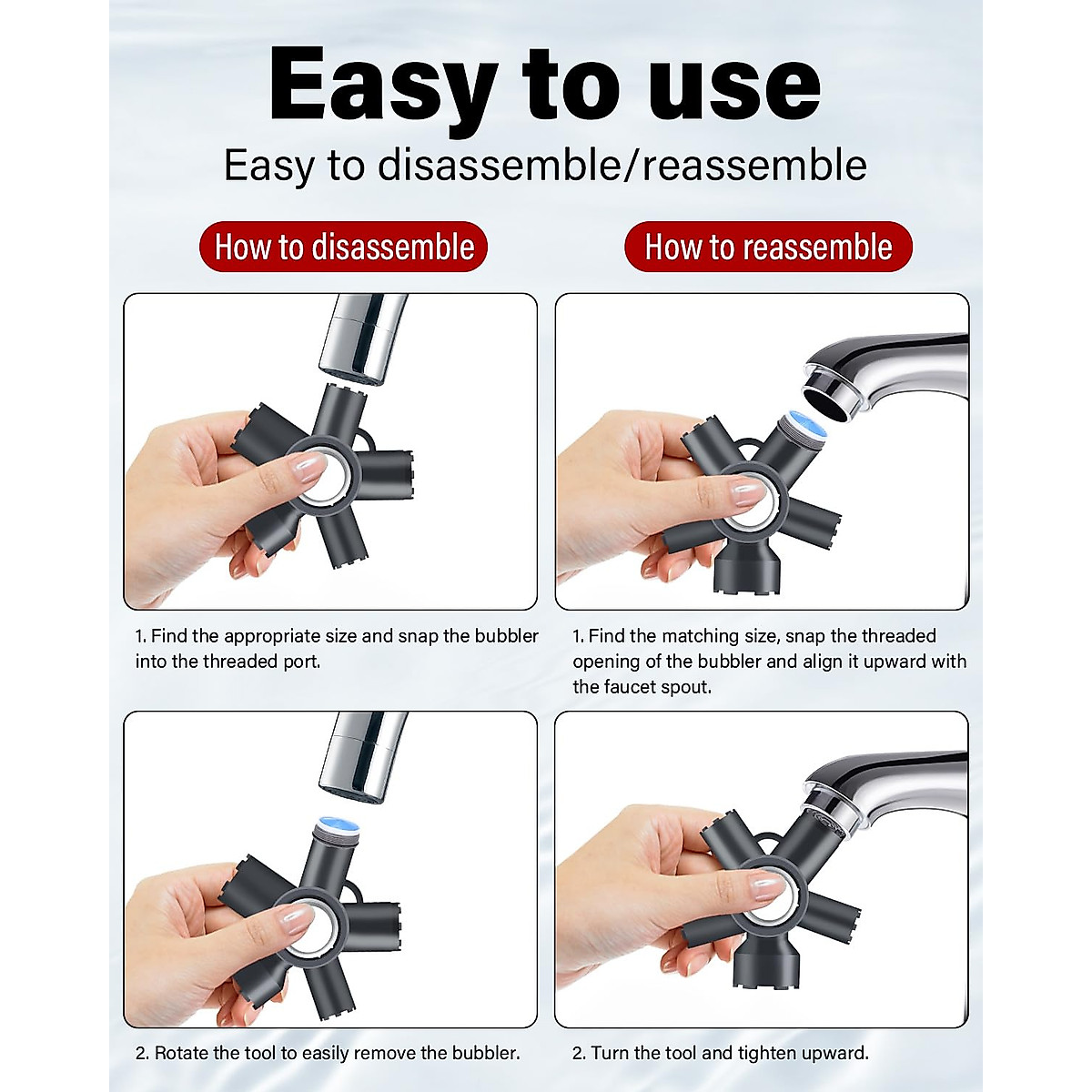 Easy to use

Easy to disassemble/reassemble

How to disassemble

1. Find the appropriate size and snap the bubbler into the threaded port.

2. Rotate the tool to easily remove the bubbler.

How to reassemble

1. Find the matching size, snap the threaded opening of the bubbler and align it upward with the faucet spout.

2. Turn the tool and tighten upward.