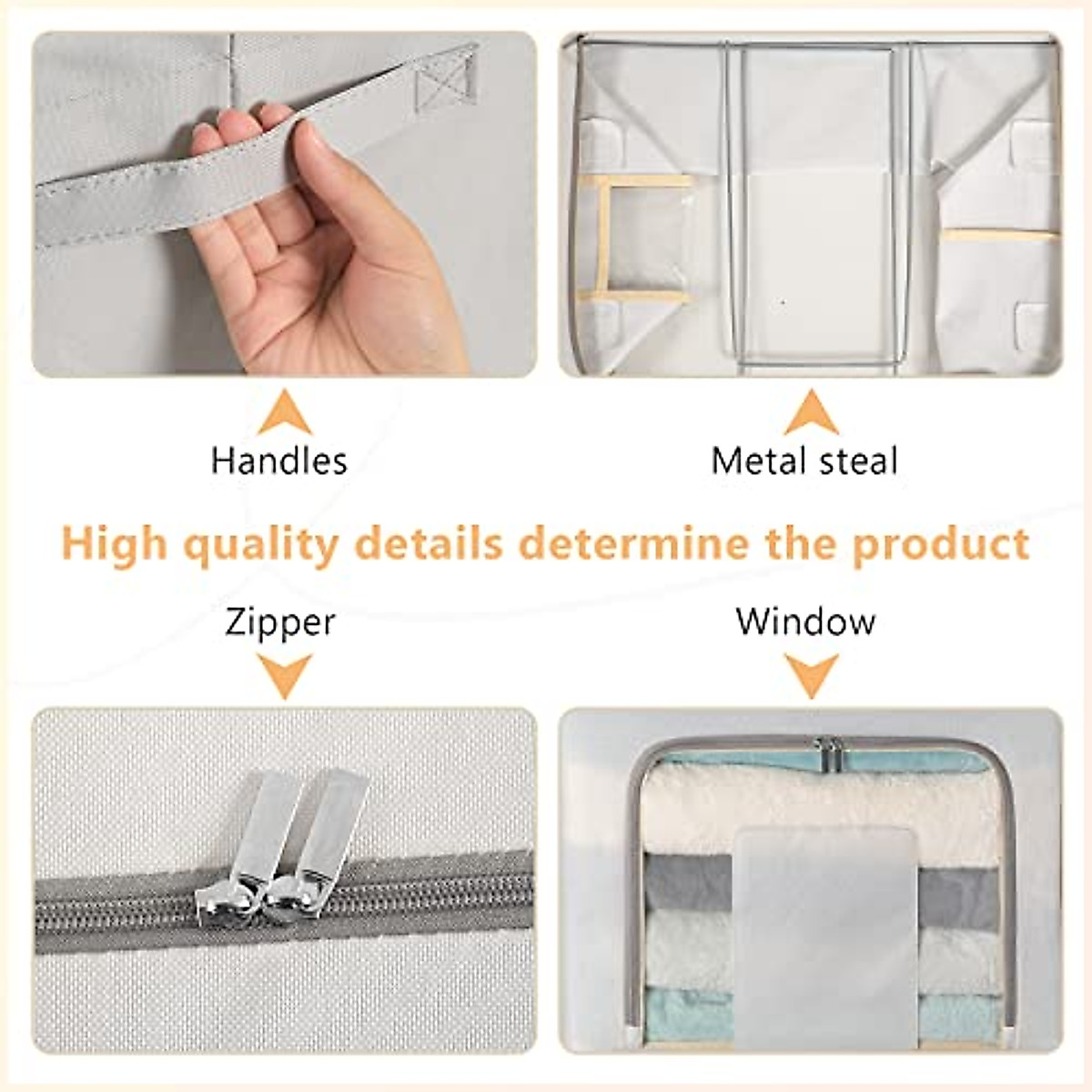 Handles

Metal steal

High quality details determine the product

Zipper

Window